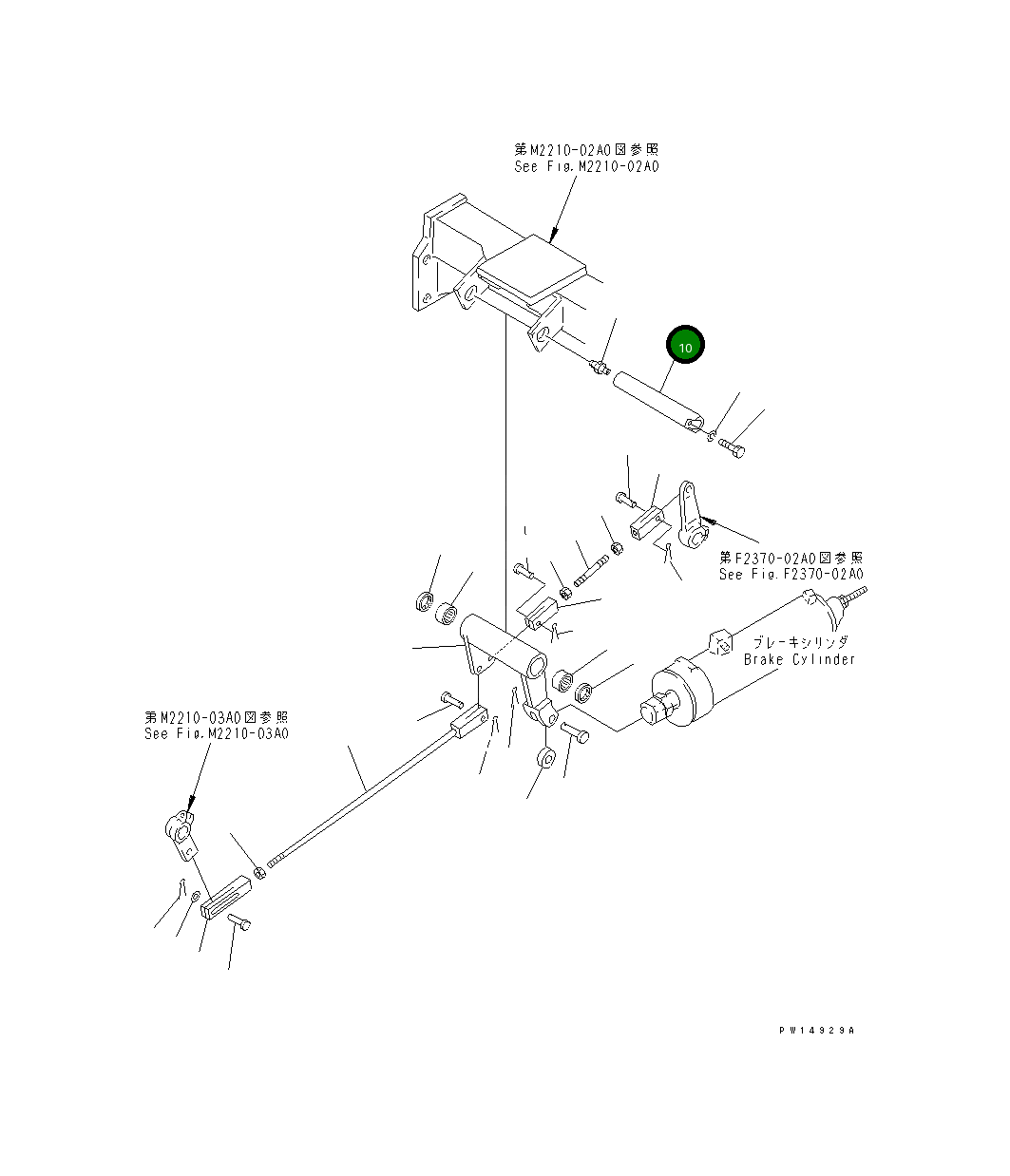 第M2210-02A0図参照
See Fig.M2210-02A0

10

第F2370-02A0図参照
See Fig.F2370-02A0

ブレーキシリンダ
Brake Cylinder

第M2210-03A0図参照
See Fig.M2210-03A0

PW14929A