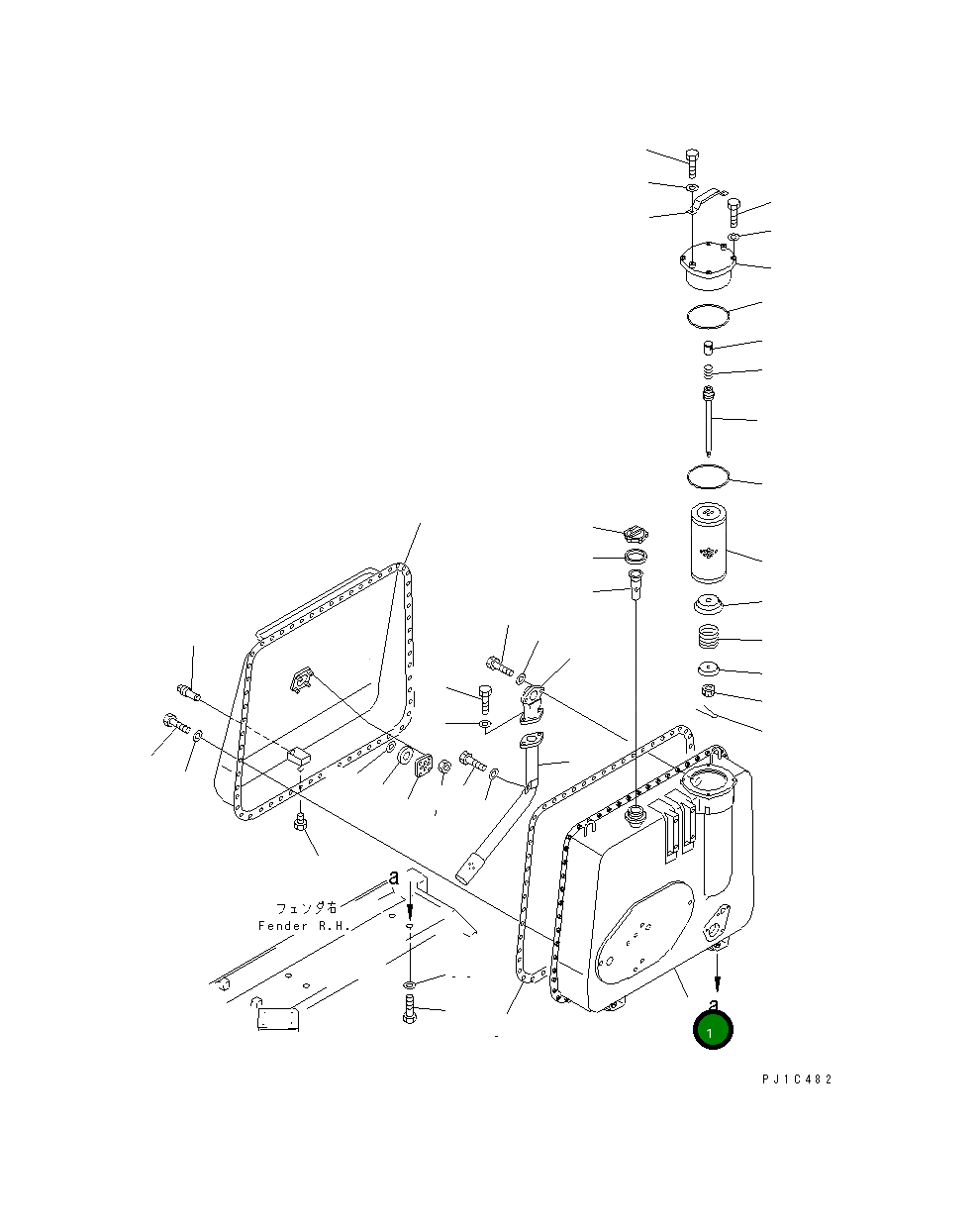 a
フェンダ右
Fender R.H.
a
1
PJ1C482