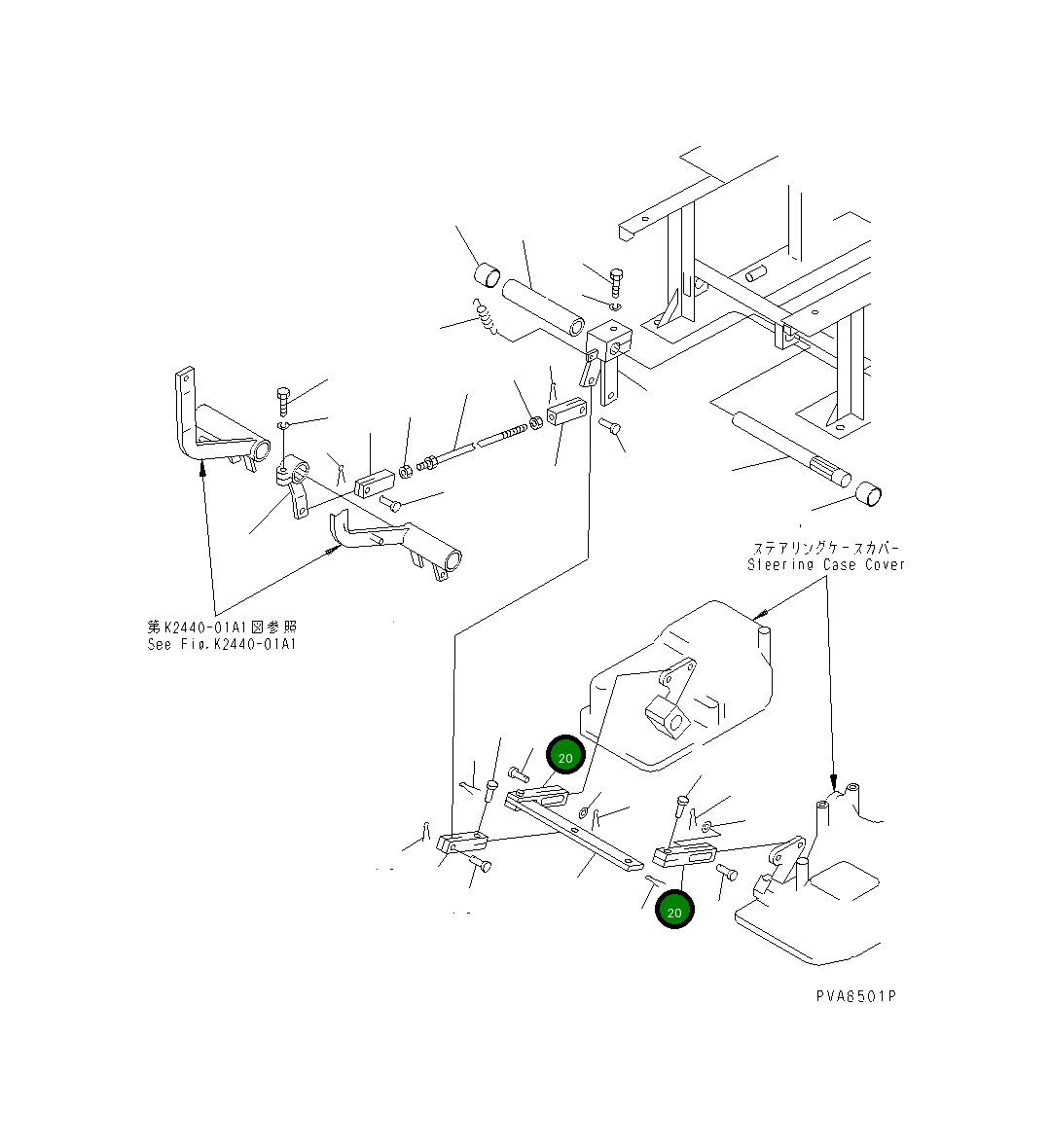 ステアリングケースカバー
Steering Case Cover

第K2440-01A1図参照
See Fig.K2440-01A1

20

20

PVA6501P