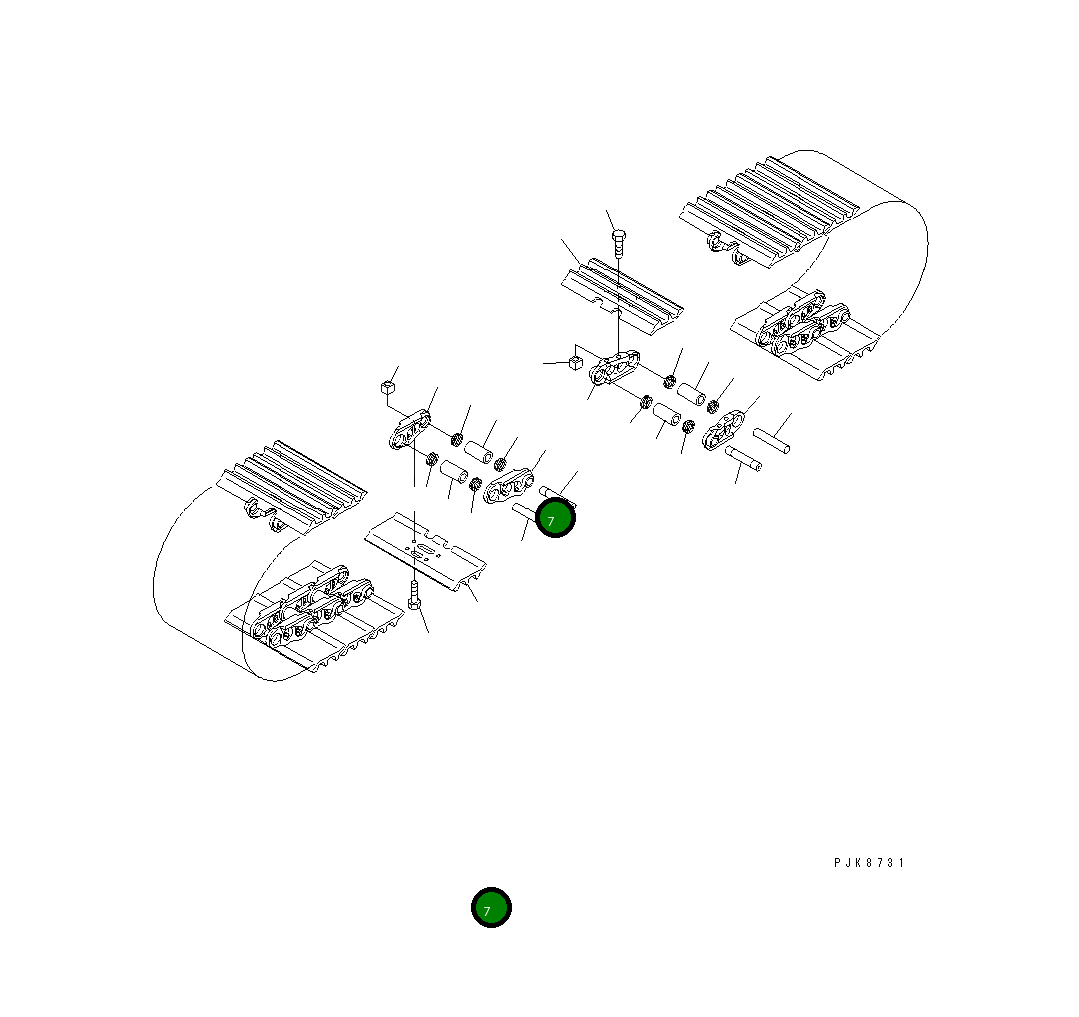 7

PJK8731

7