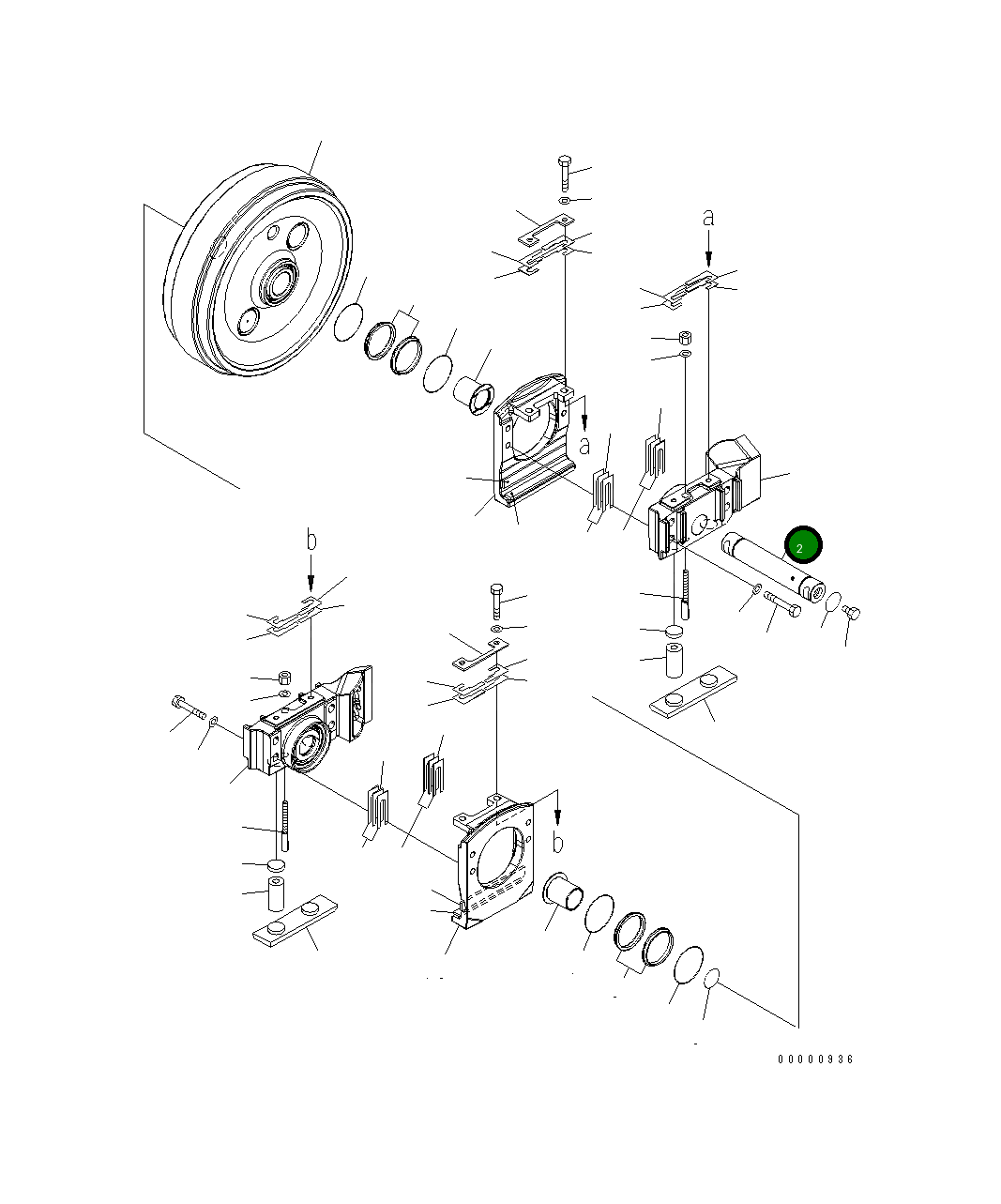 a

a

2

b

b

00000936