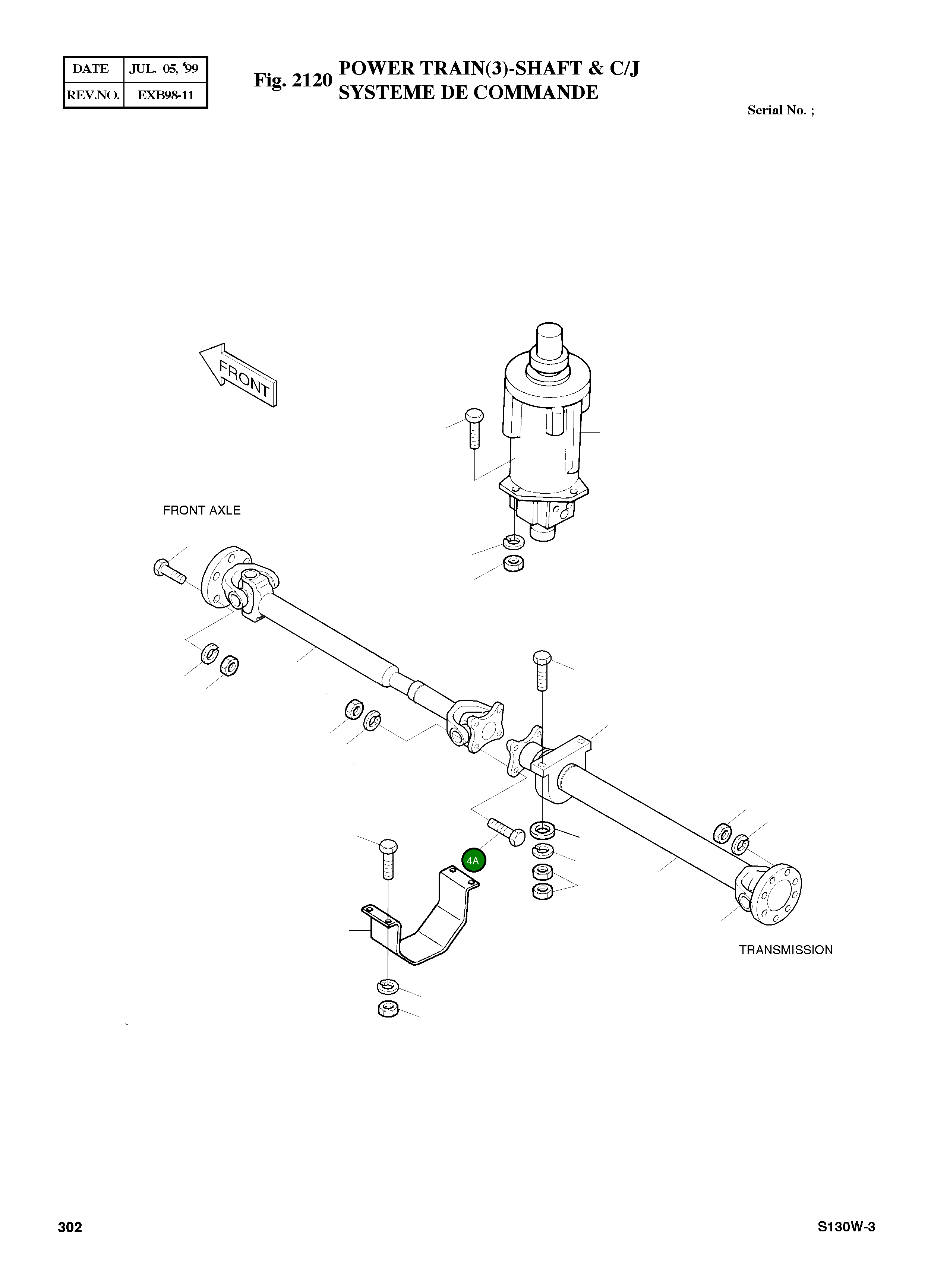 | DATE | JUL. 05, '99 |
|---|---|
| REV.NO. | EXB98-11 |

Fig. 2120 POWER TRAIN(3)-SHAFT & C/J
SYSTEME DE COMMANDE

Serial No. ;

FRONT

FRONT AXLE

4A

TRANSMISSION

302

S130W-3