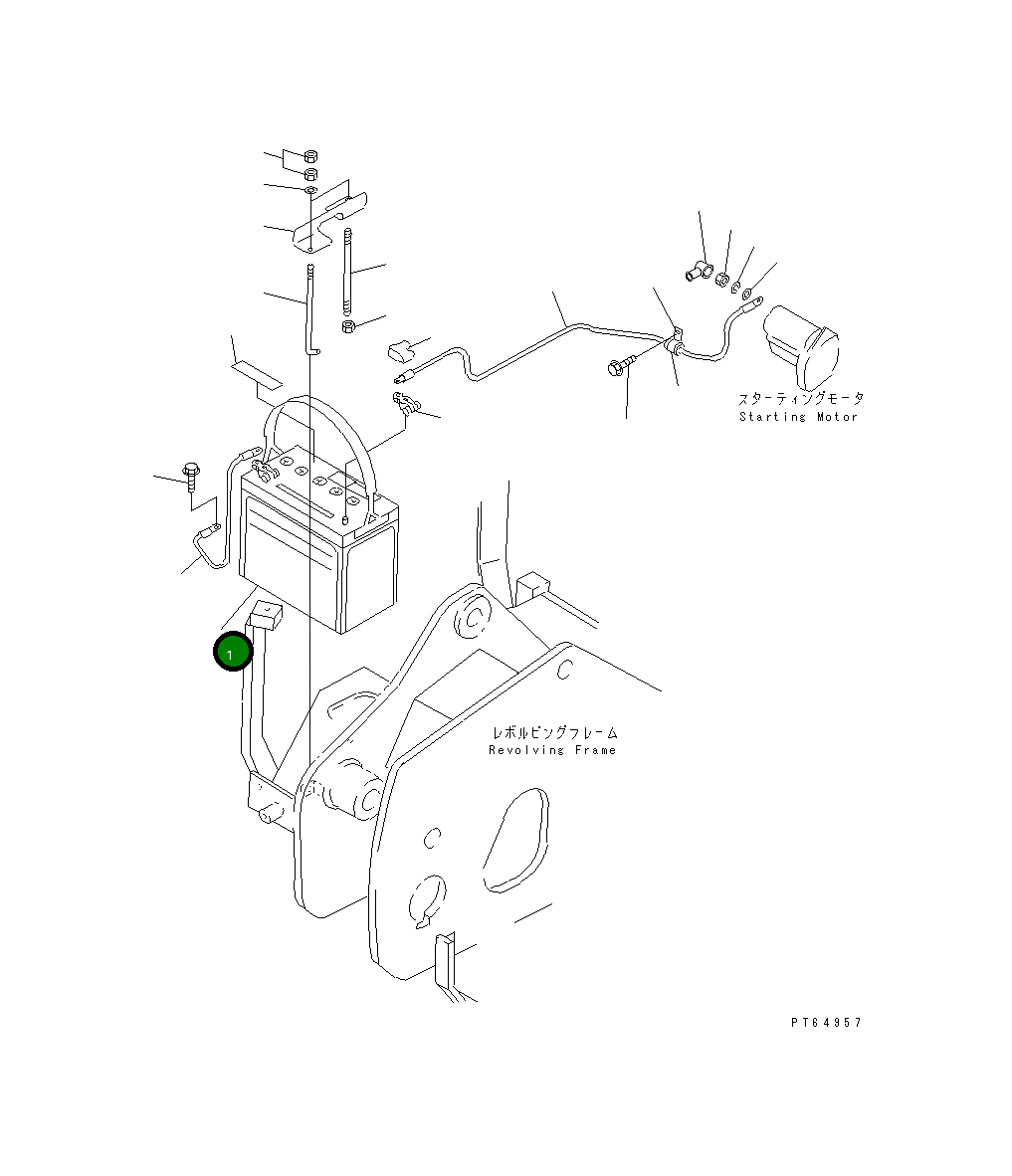 スターティングモータ
Starting Motor

1

レボルビングフレーム
Revolving Frame

PT64957