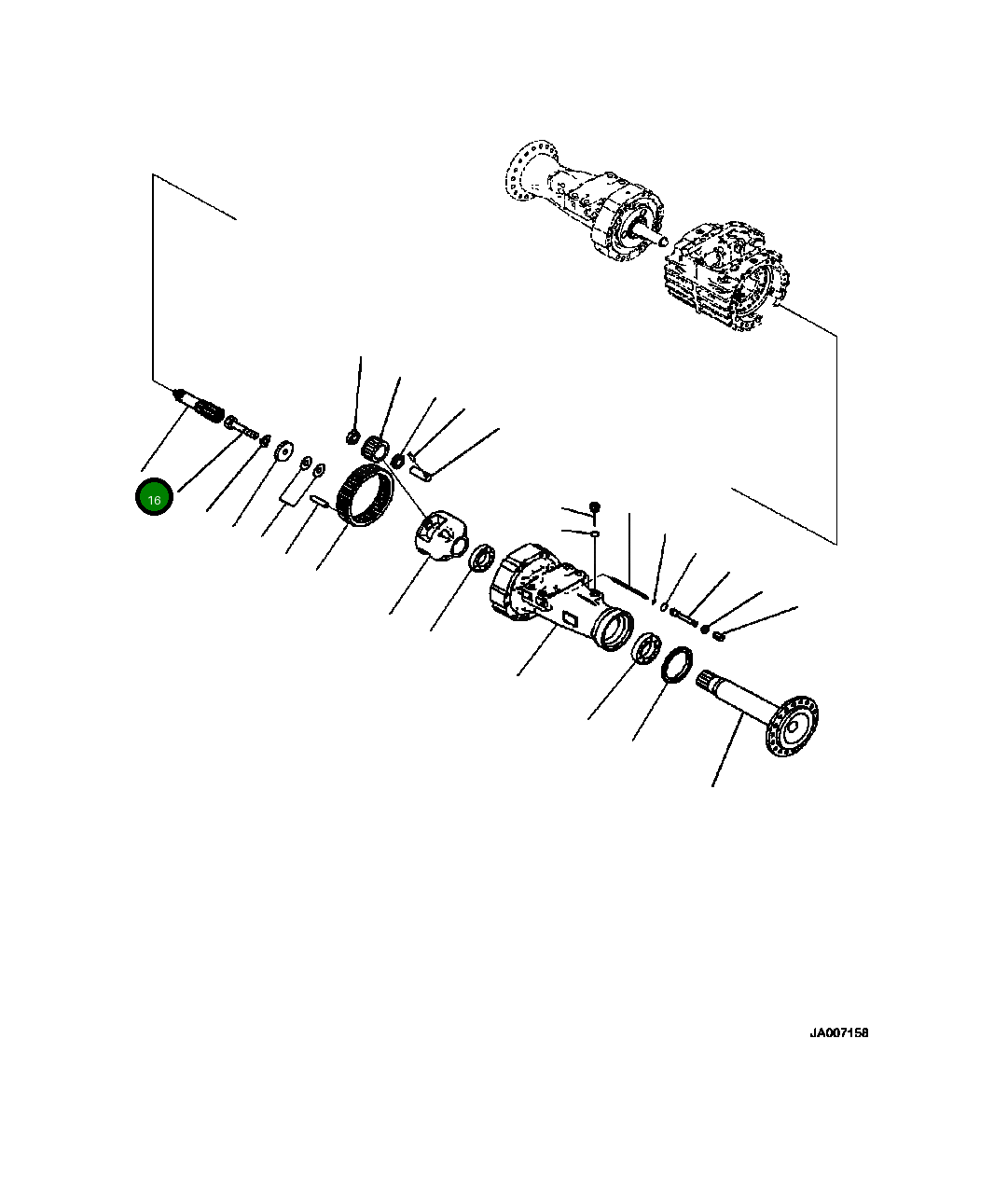 16

JA007158