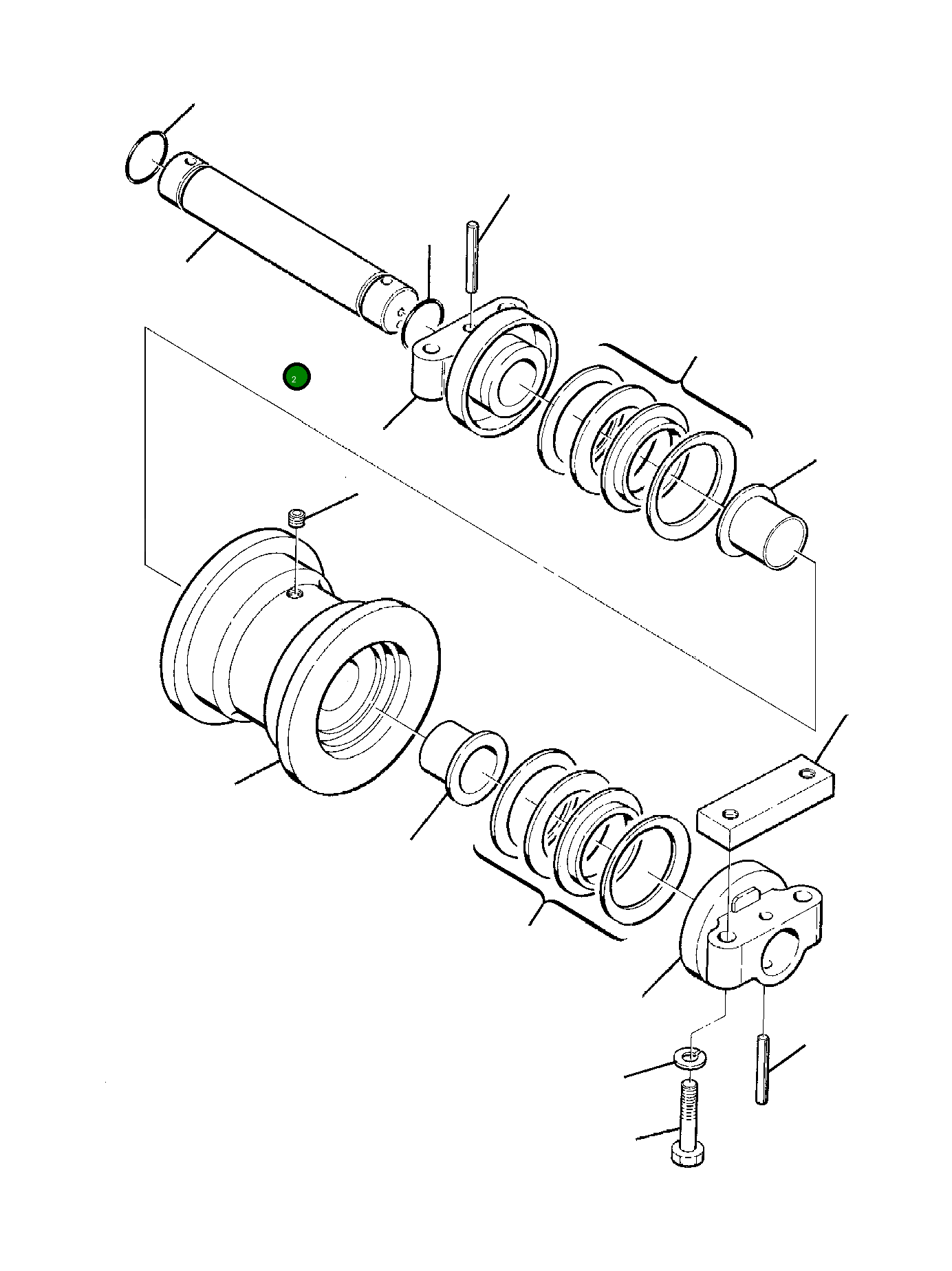 2