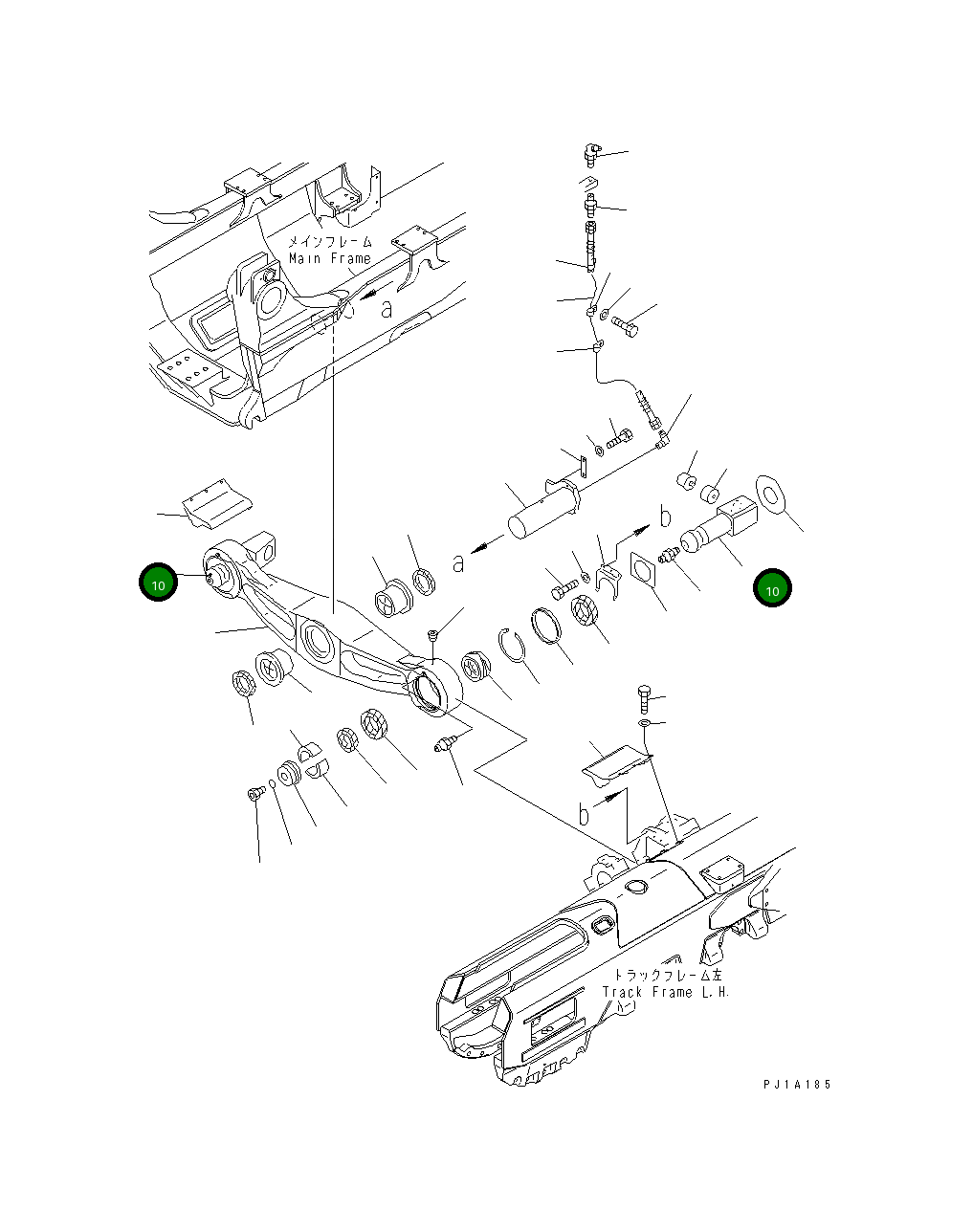 メインフレーム
Main Frame

a

a

b

10

10

b

トラックフレーム左
Track Frame L.H.

PJ1A185