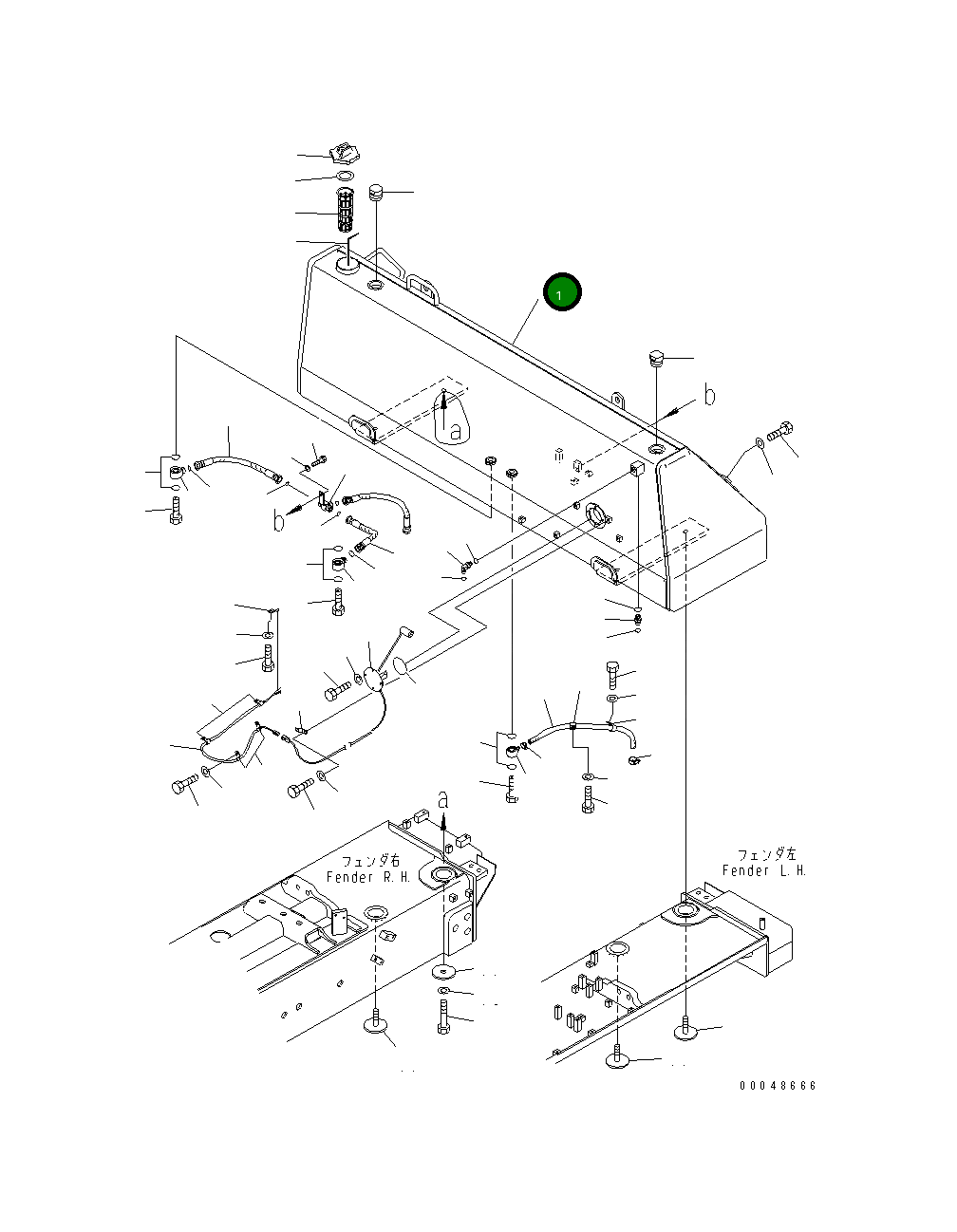 1

b

a

b

a

フェンダ右
Fender R.H.

フェンダ左
Fender L.H.

00048666