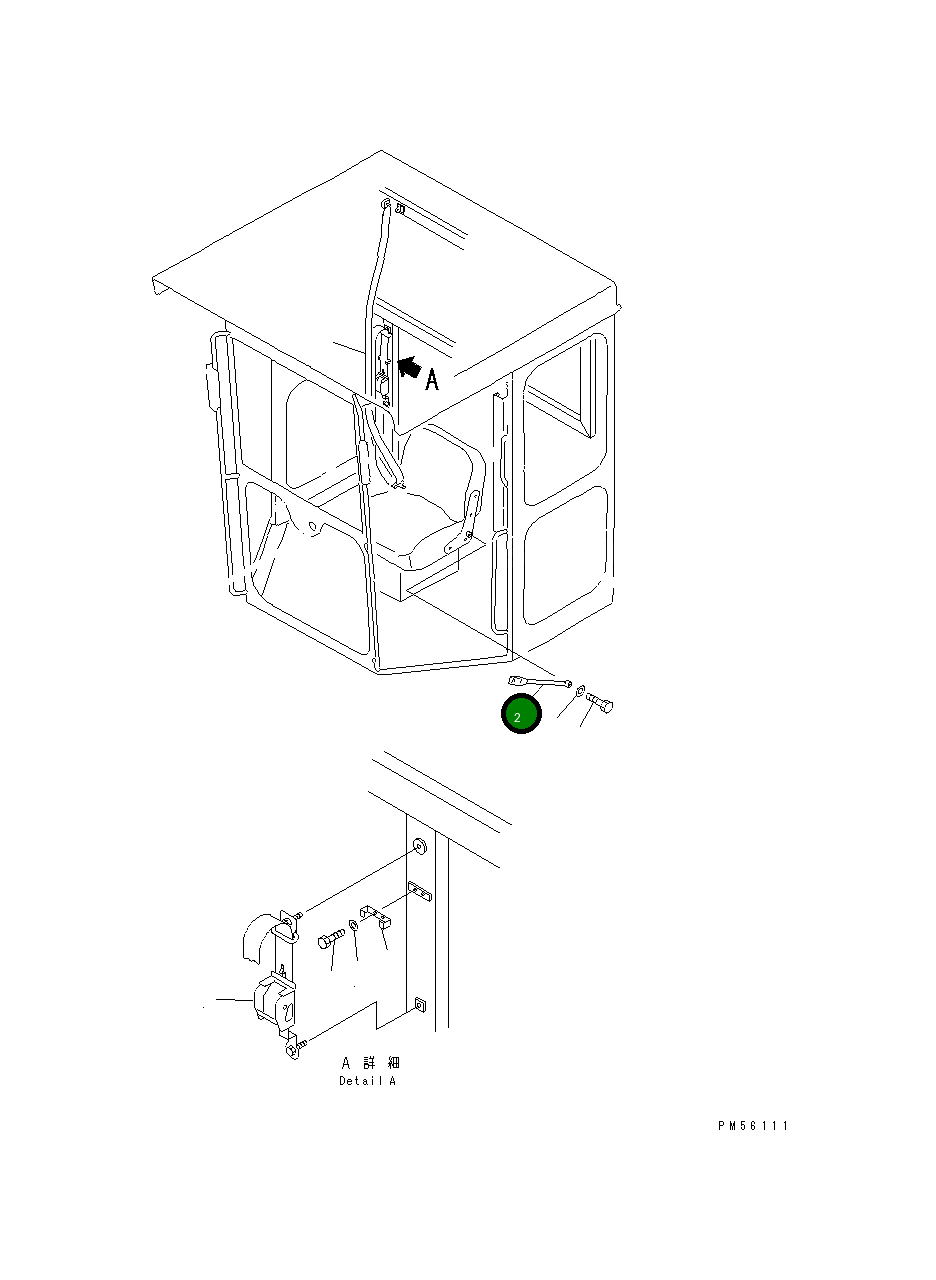 A

2

A 詳 細
Detail A

PM56111