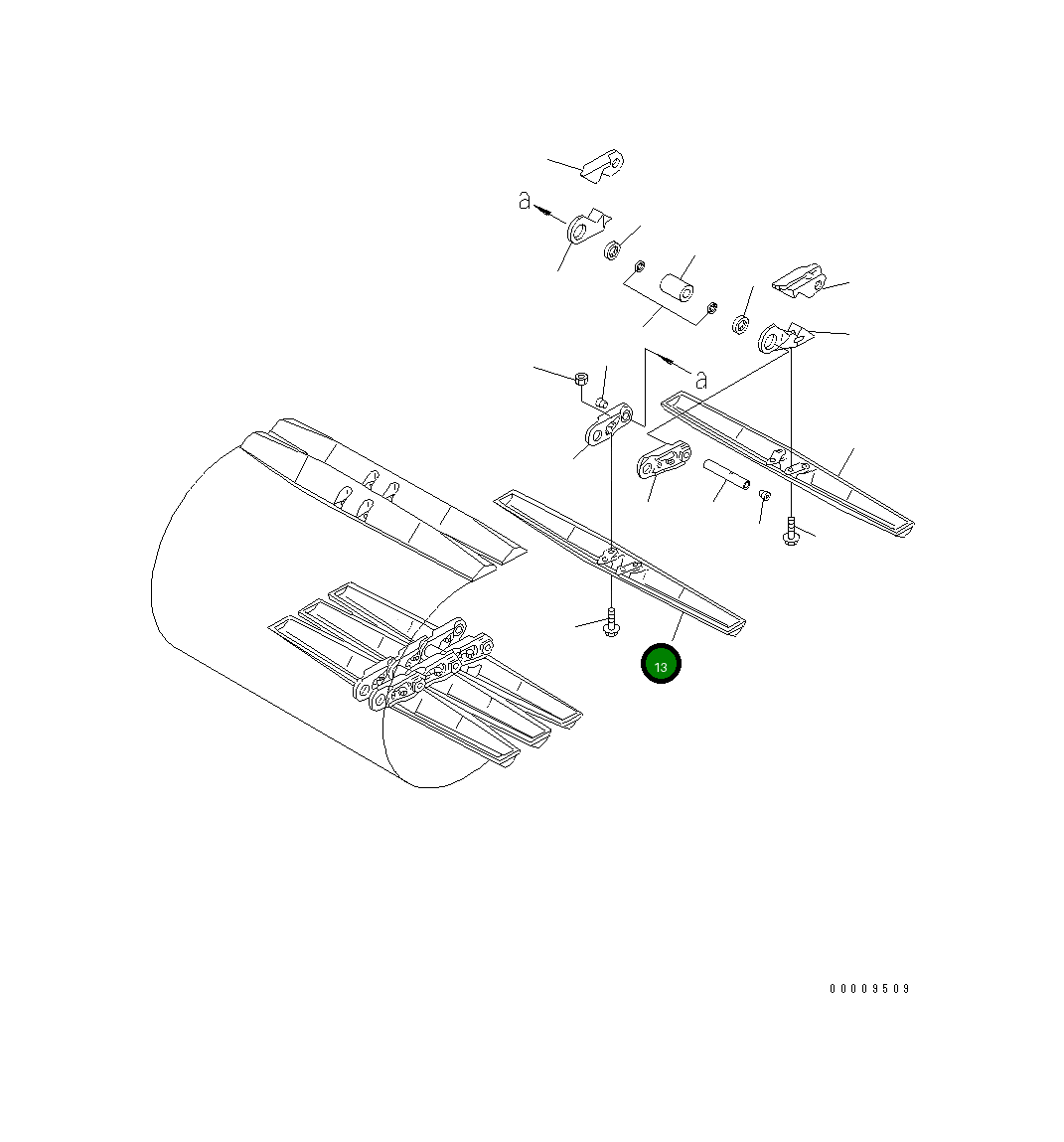 a

a

13

00009509