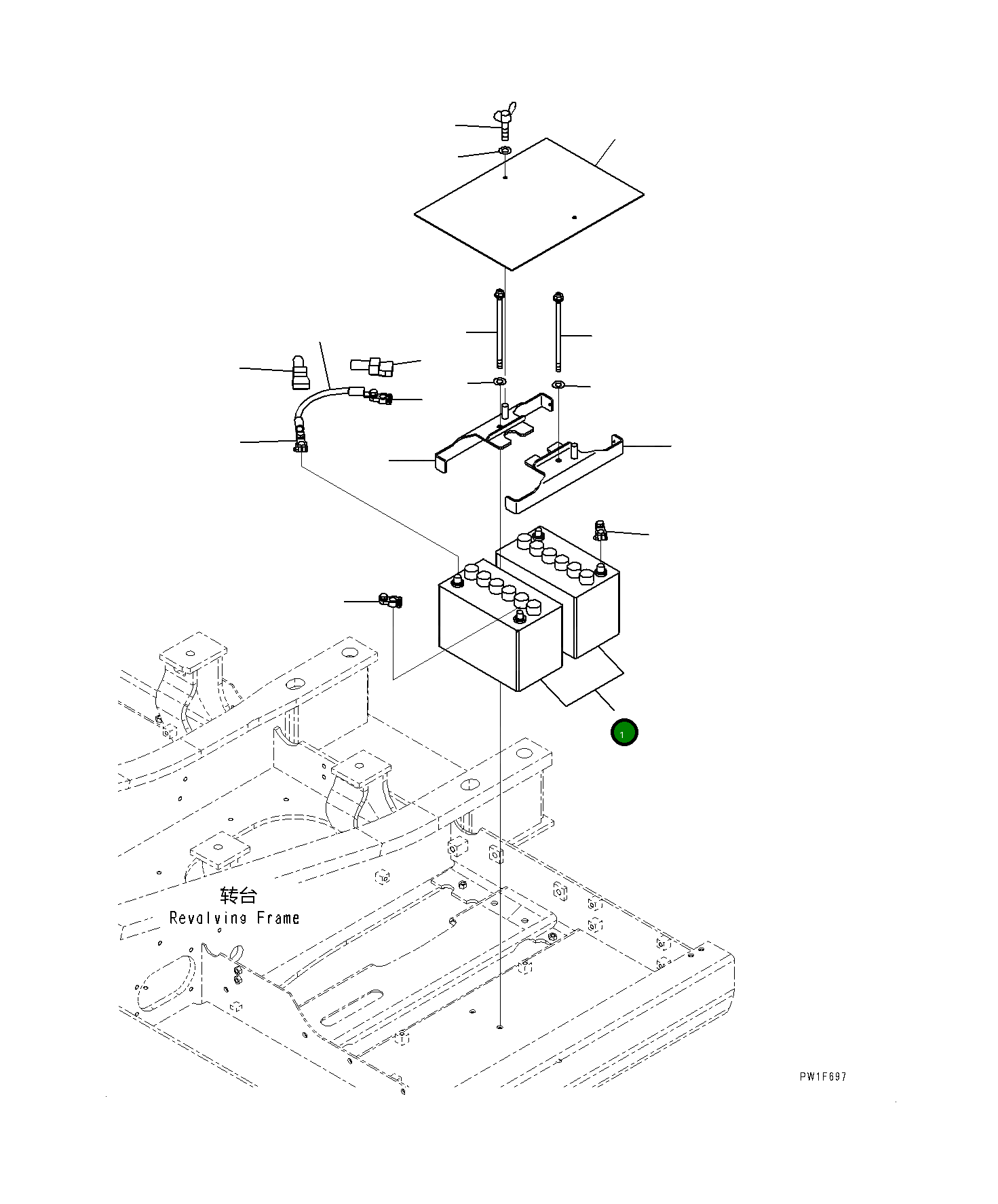 1

转台
Revolving Frame

PW1F697