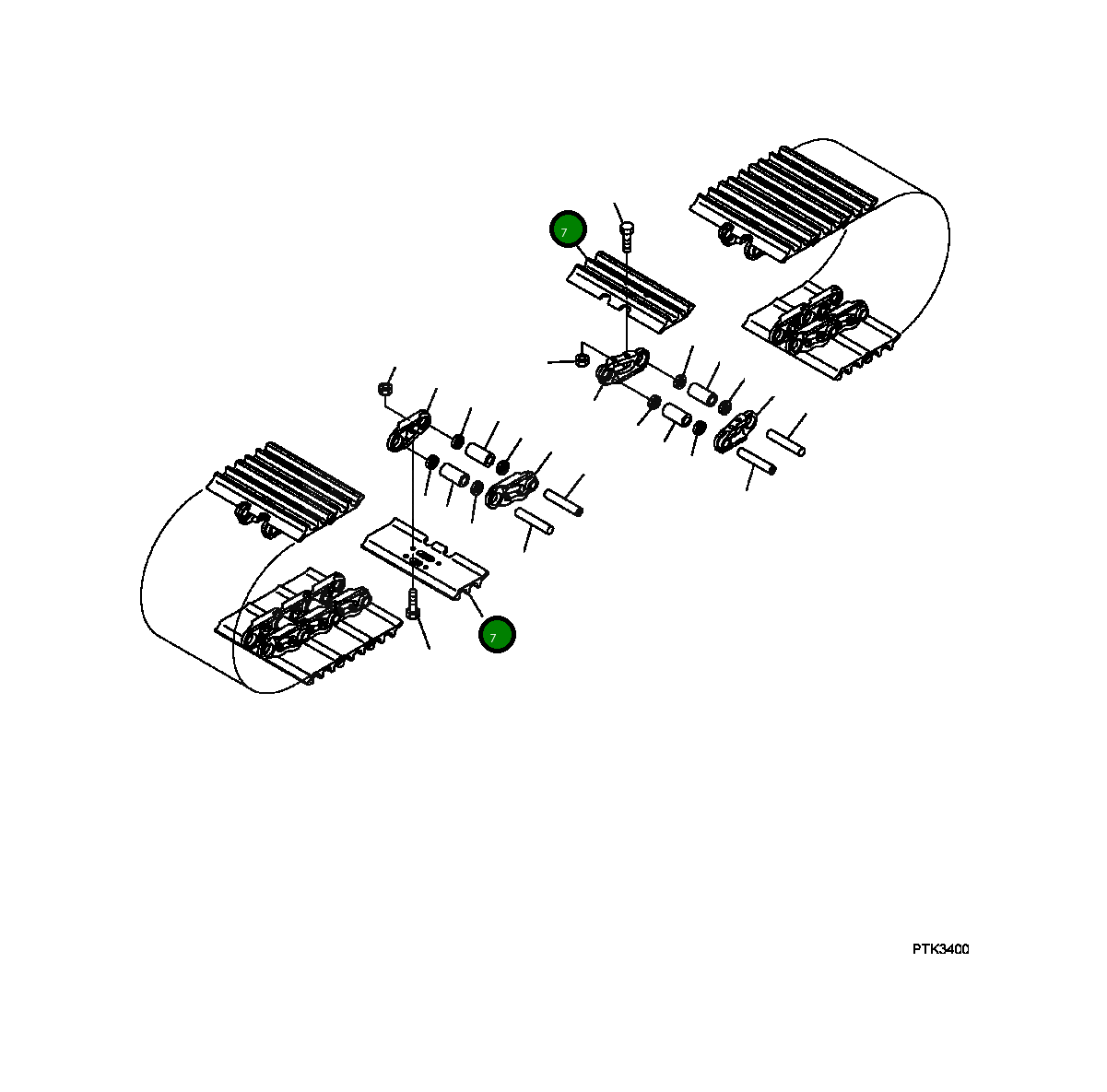 7

7

PTK3400