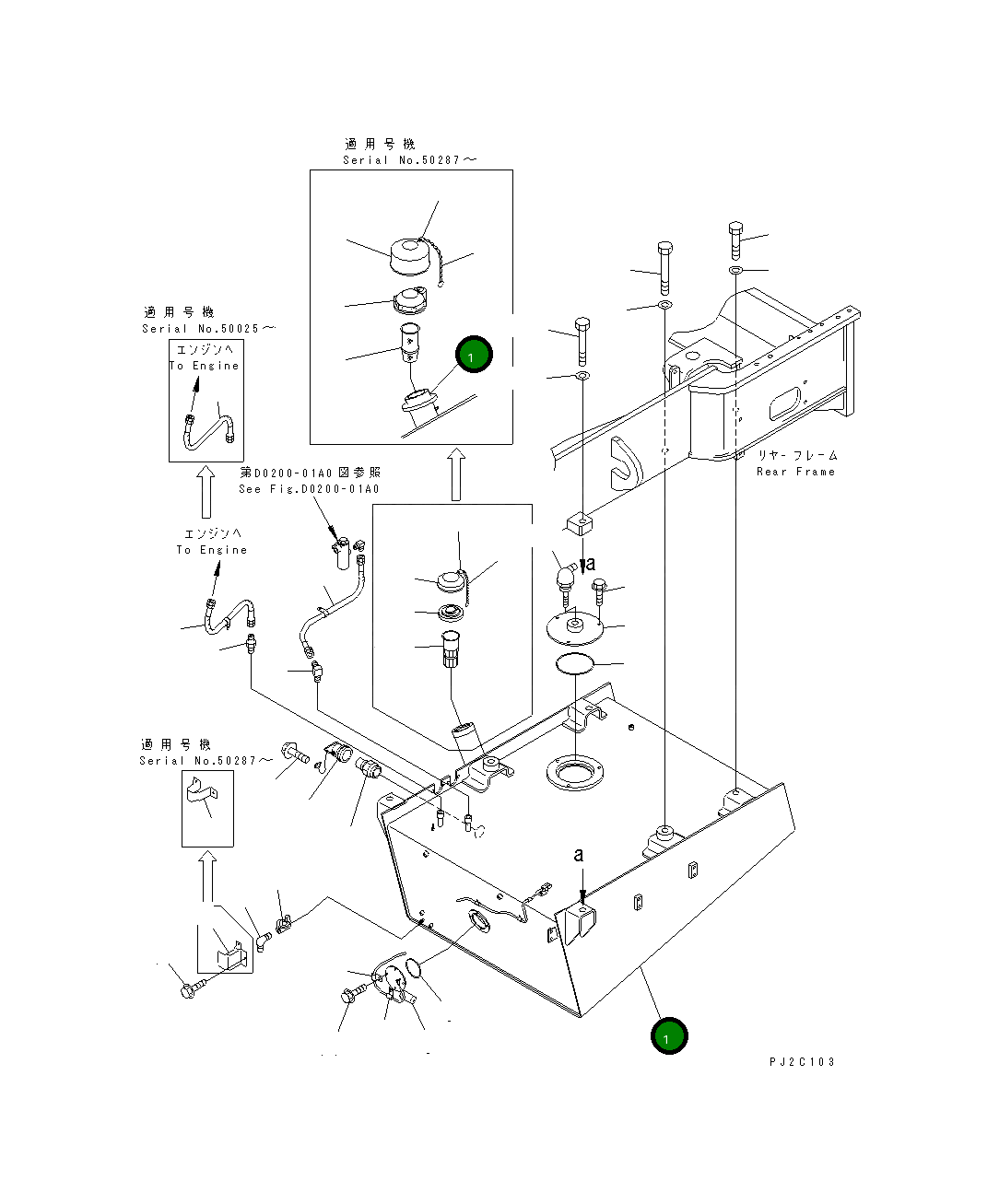 適用号機
Serial No.50287～

1

適用号機
Serial No.50025～

エンジンへ
To Engine

第D0200-01A0図参照
See Fig.D0200-01A0

エンジンへ
To Engine

リヤーフレーム
Rear Frame

a

適用号機
Serial No.50287～

a

1

PJ2C103