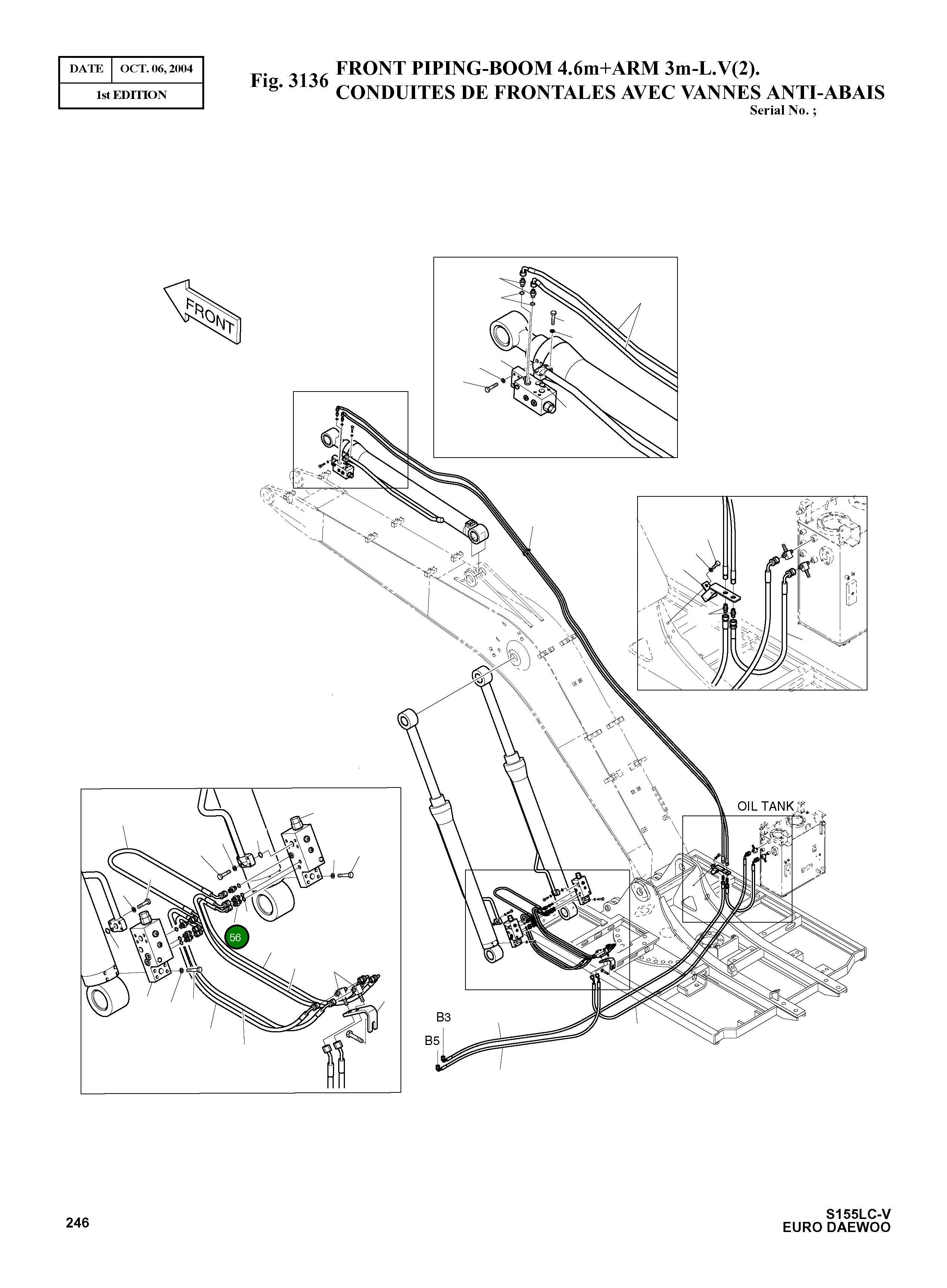 | DATE | OCT. 06, 2004 |
|---|---|
| 1st EDITION | |

Fig. 3136 FRONT PIPING-BOOM 4.6m+ARM 3m-L.V(2).
CONDUITES DE FRONTALES AVEC VANNES ANTI-ABAIS
Serial No. ;

FRONT

OIL TANK

56

B3

B5

246

S155LC-V
EURO DAEWOO