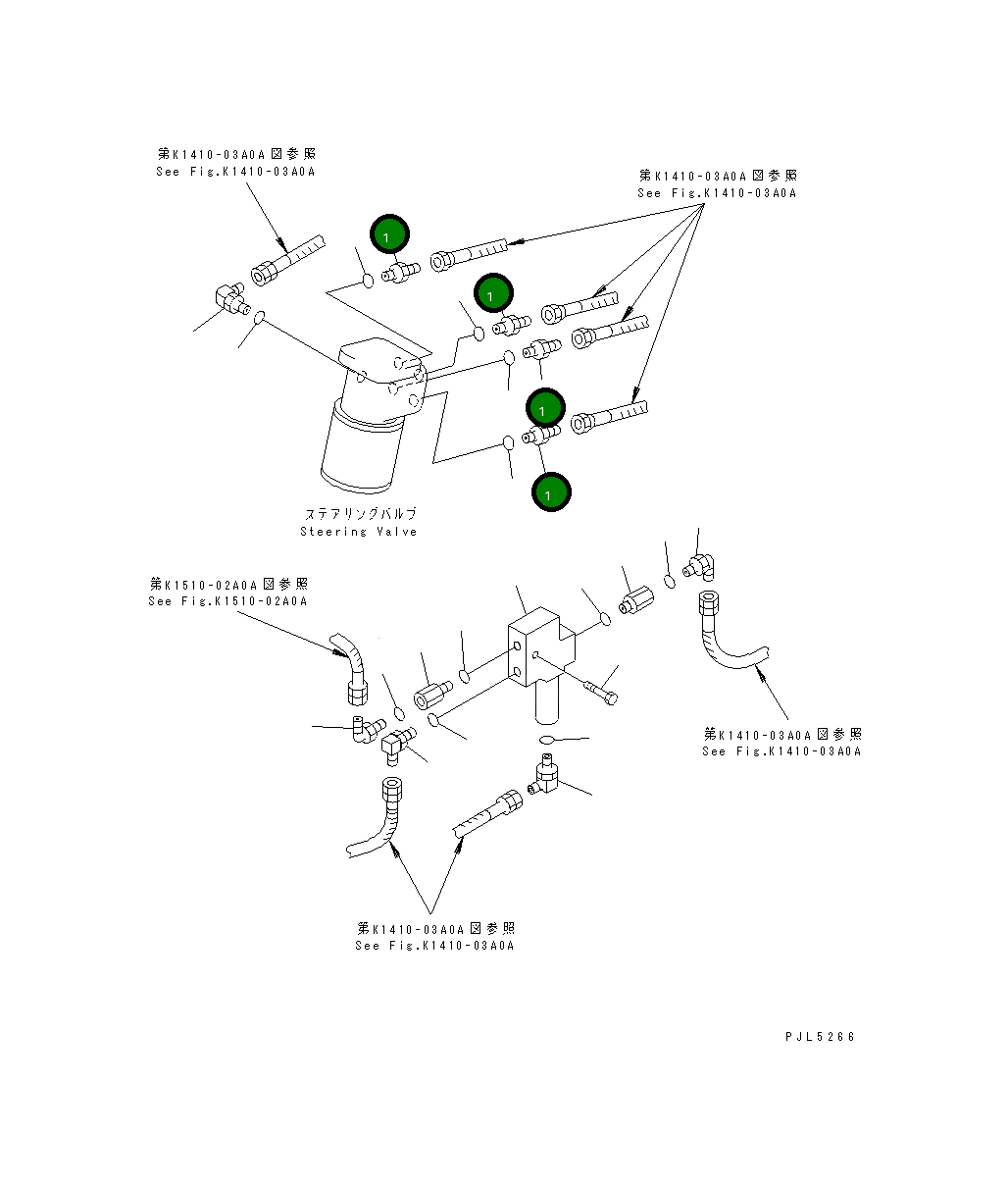 第K1410-03A0A図参照
See Fig.K1410-03A0A

第K1410-03A0A図参照
See Fig.K1410-03A0A

1

1

1

1

ステアリングバルブ
Steering Valve

第K1510-02A0A図参照
See Fig.K1510-02A0A

第K1410-03A0A図参照
See Fig.K1410-03A0A

第K1410-03A0A図参照
See Fig.K1410-03A0A

PJL5266