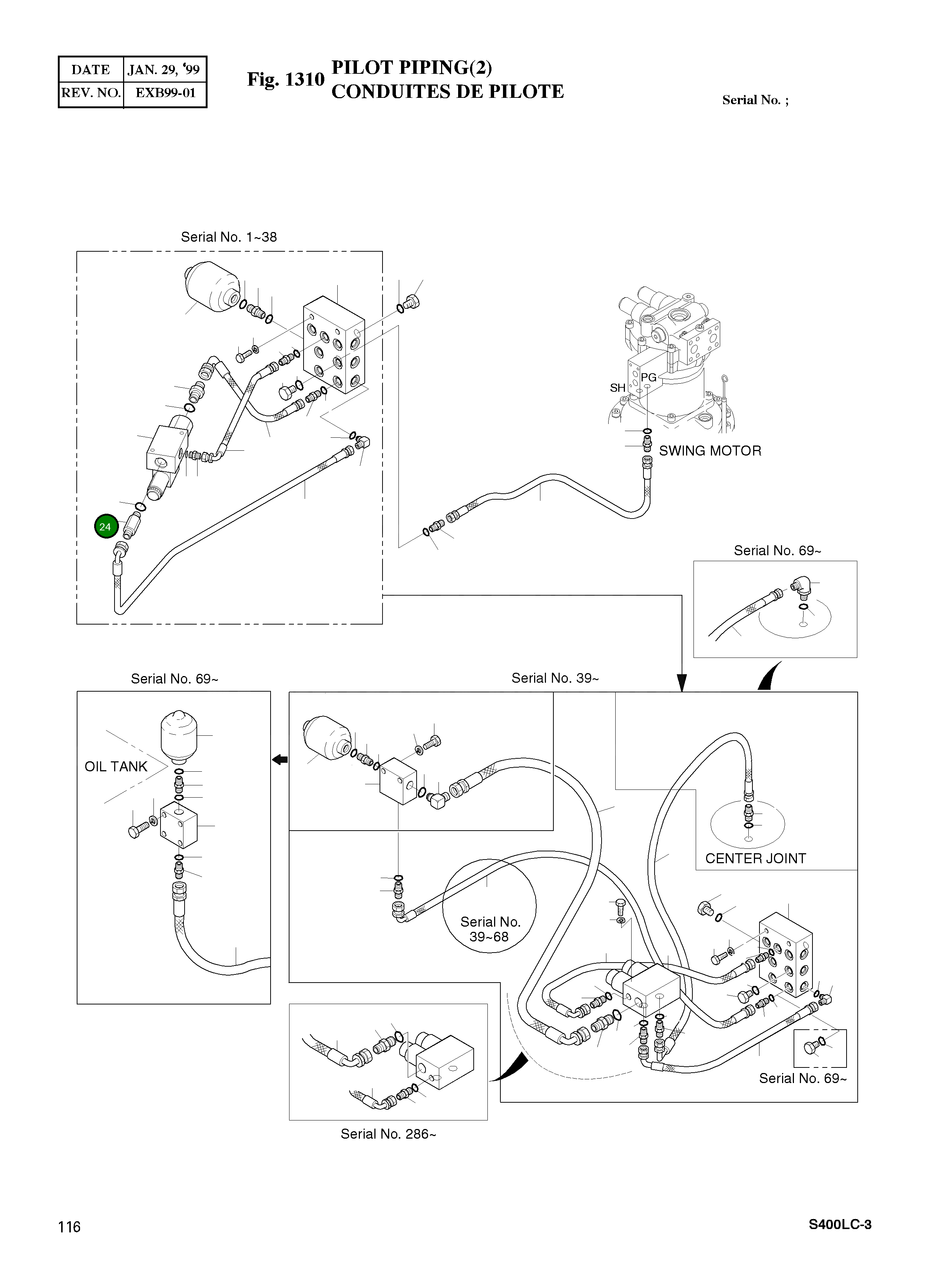 | DATE | JAN. 29, '99 |
|---|---|
| REV. NO. | EXB99-01 |

Fig. 1310 PILOT PIPING(2)
CONDUITES DE PILOTE

Serial No. ;

Serial No. 1~38

SH

PG

SWING MOTOR

24

Serial No. 69~

Serial No. 69~

Serial No. 39~

OIL TANK

CENTER JOINT

Serial No. 39~68

Serial No. 69~

Serial No. 286~

116

S400LC-3