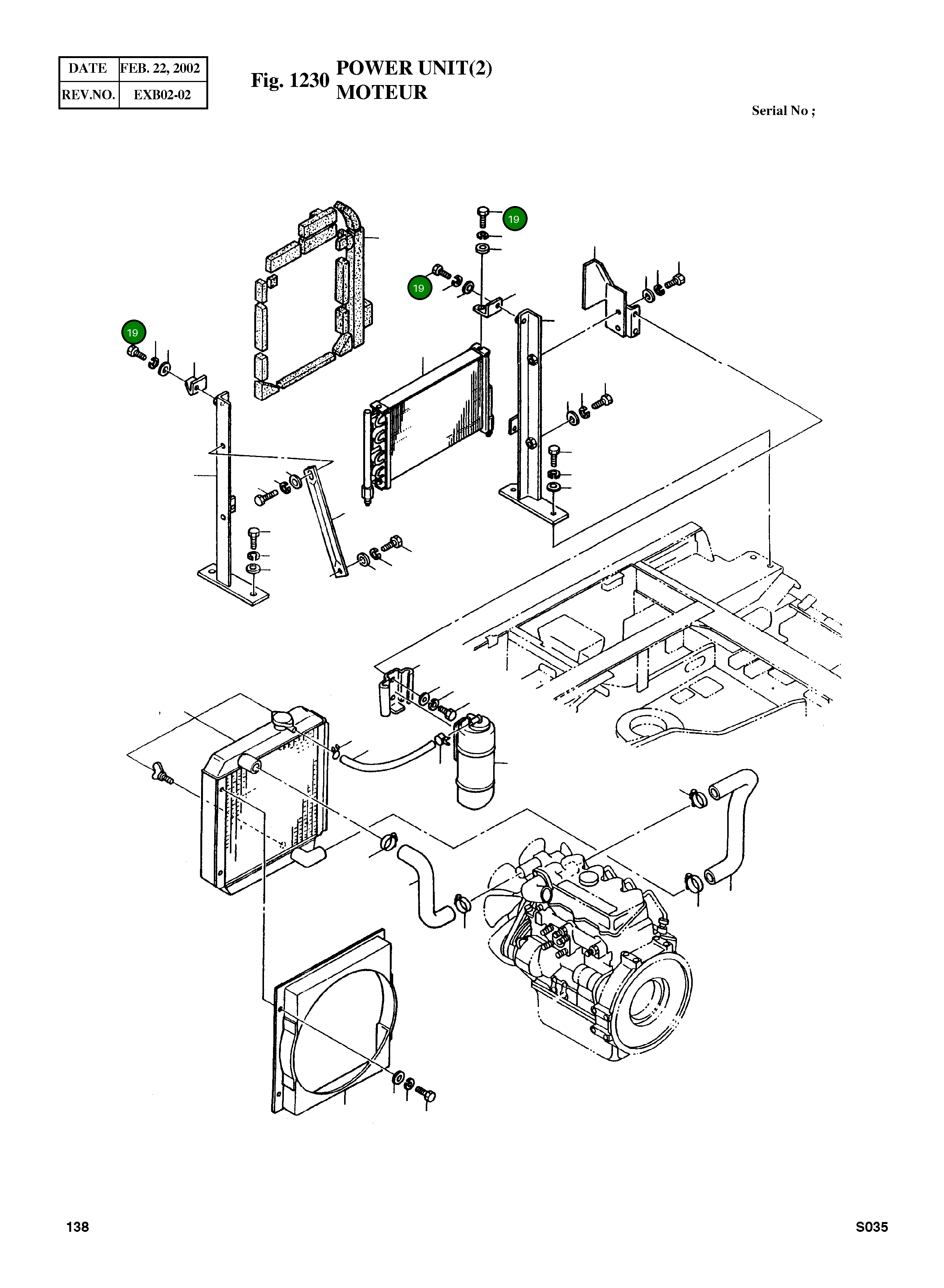 | DATE | FEB. 22, 2002 |
|---|---|
| REV.NO. | EXB02-02 |

Fig. 1230 POWER UNIT(2)
MOTEUR

Serial No ;

19

19

19

138

S035