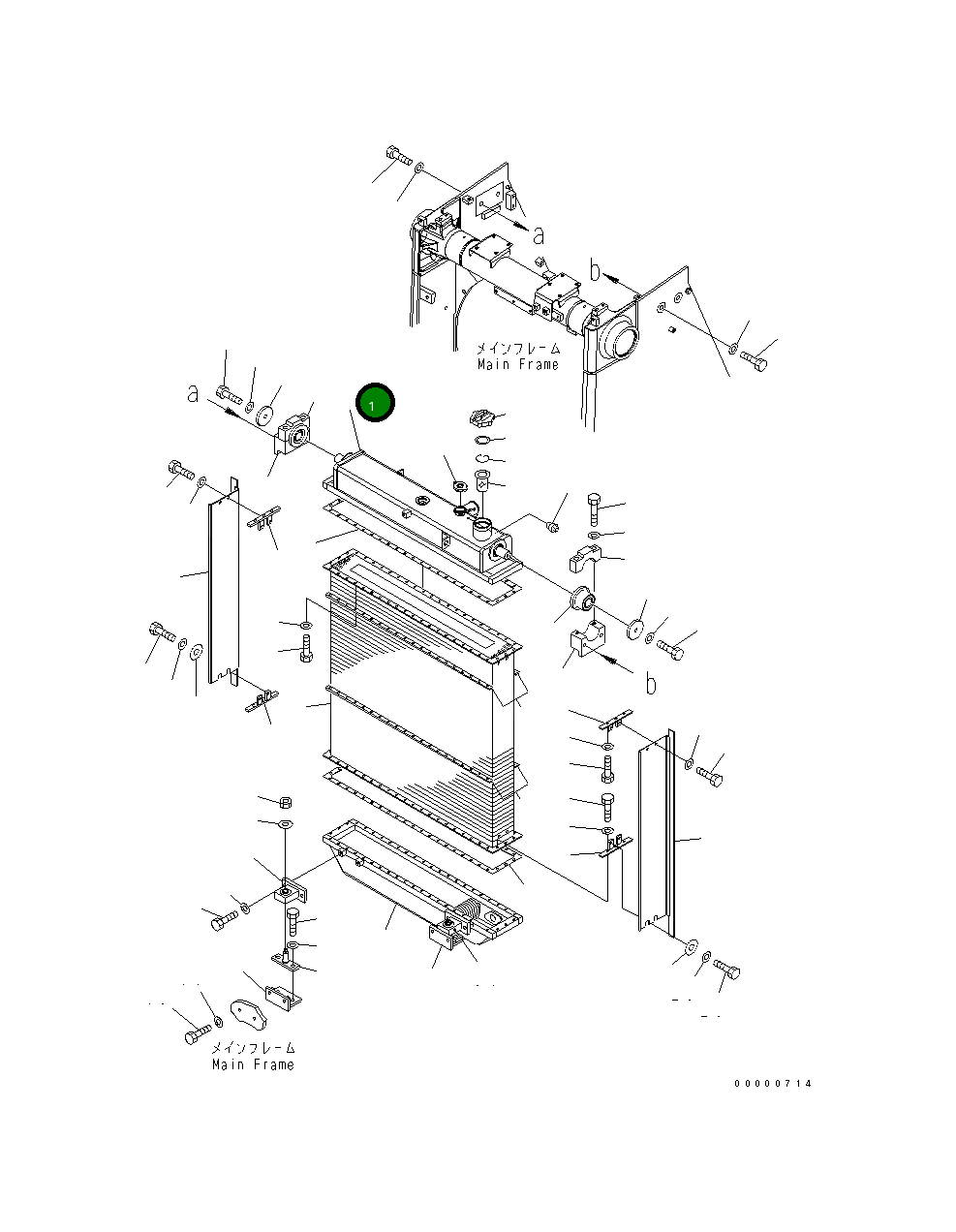 a

b

メインフレーム
Main Frame

a

1

b

メインフレーム
Main Frame

00000714