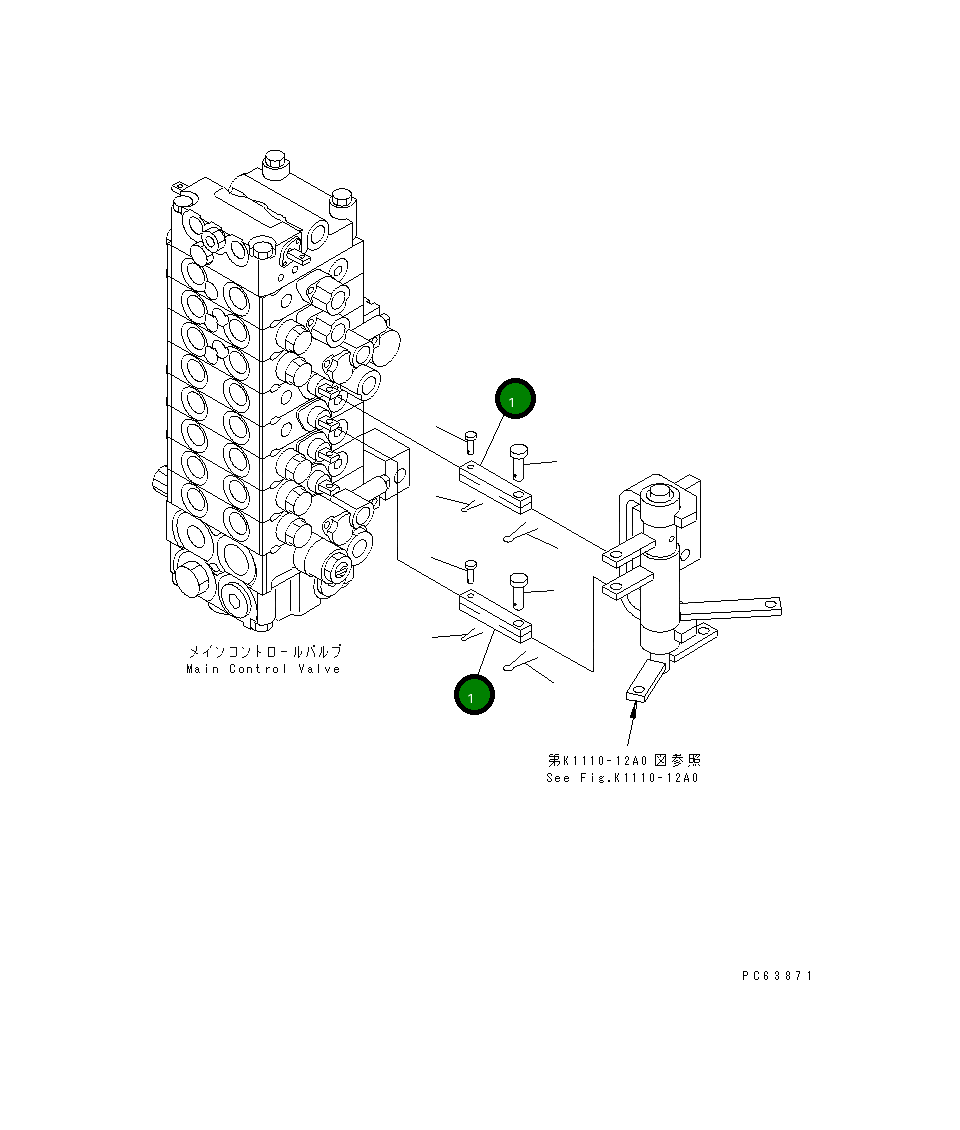 1

1

メインコントロールバルブ
Main Control Valve

第K1110-12A0図参照
See Fig.K1110-12A0

PC63871