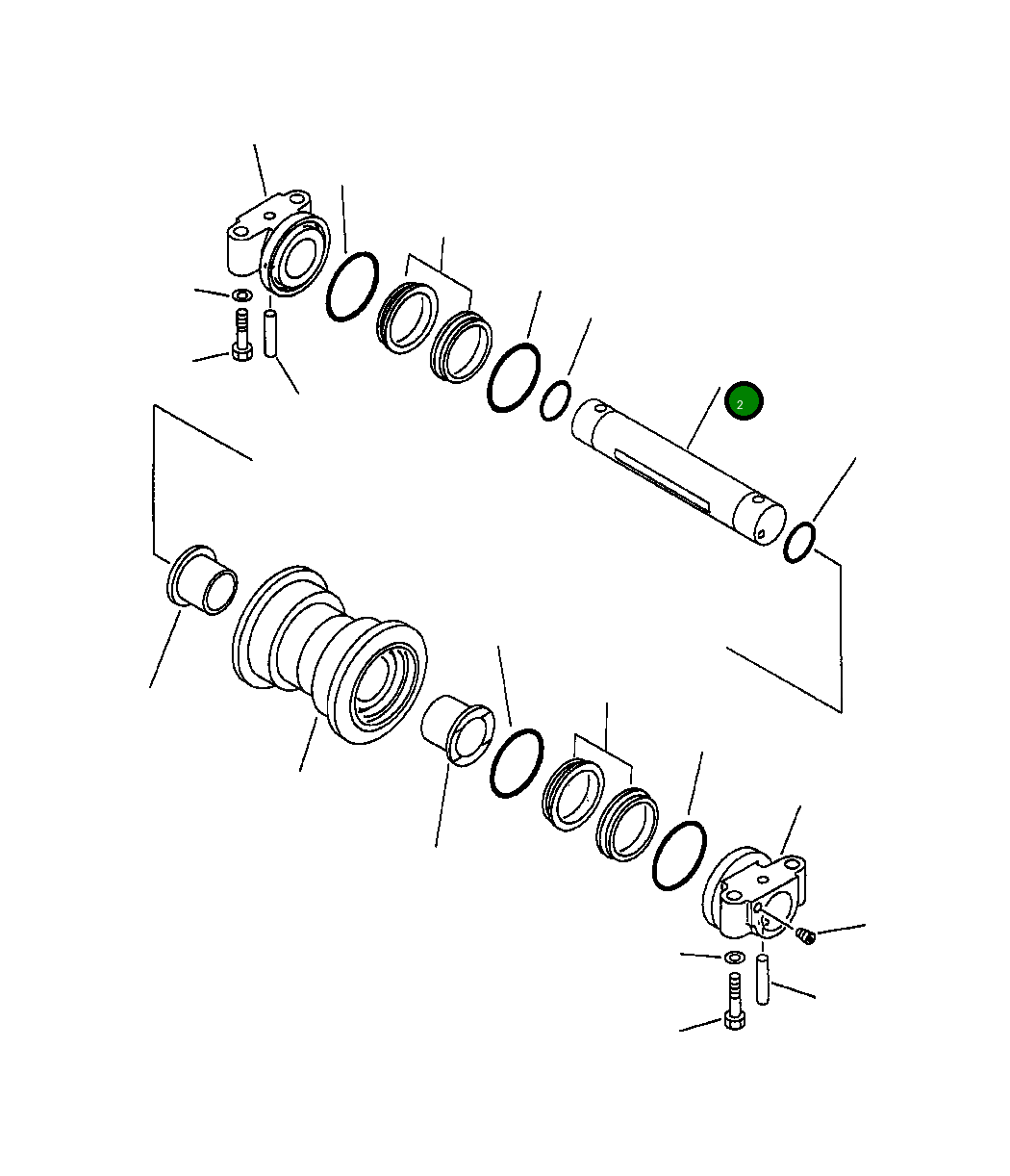 2