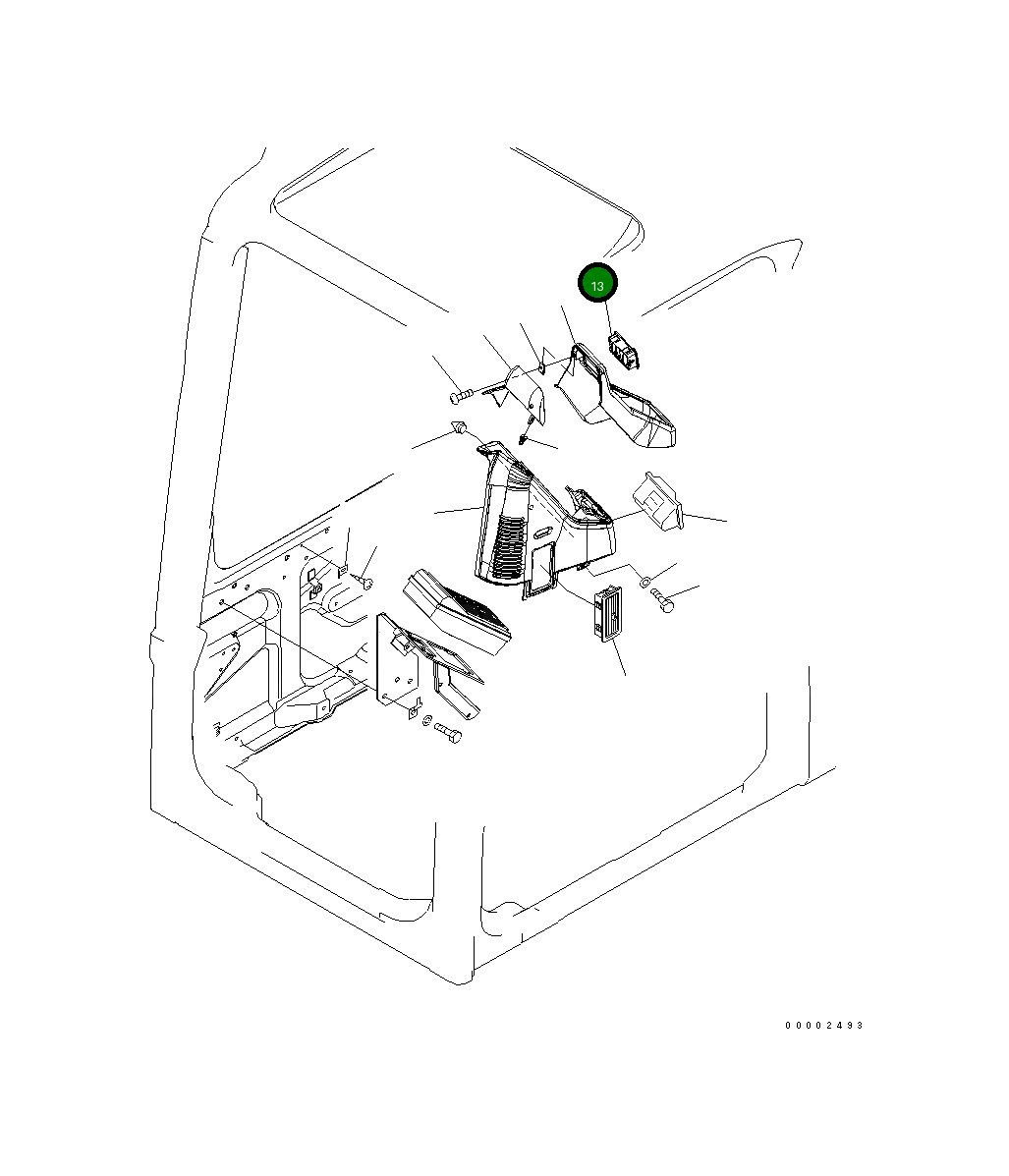 13

00002493