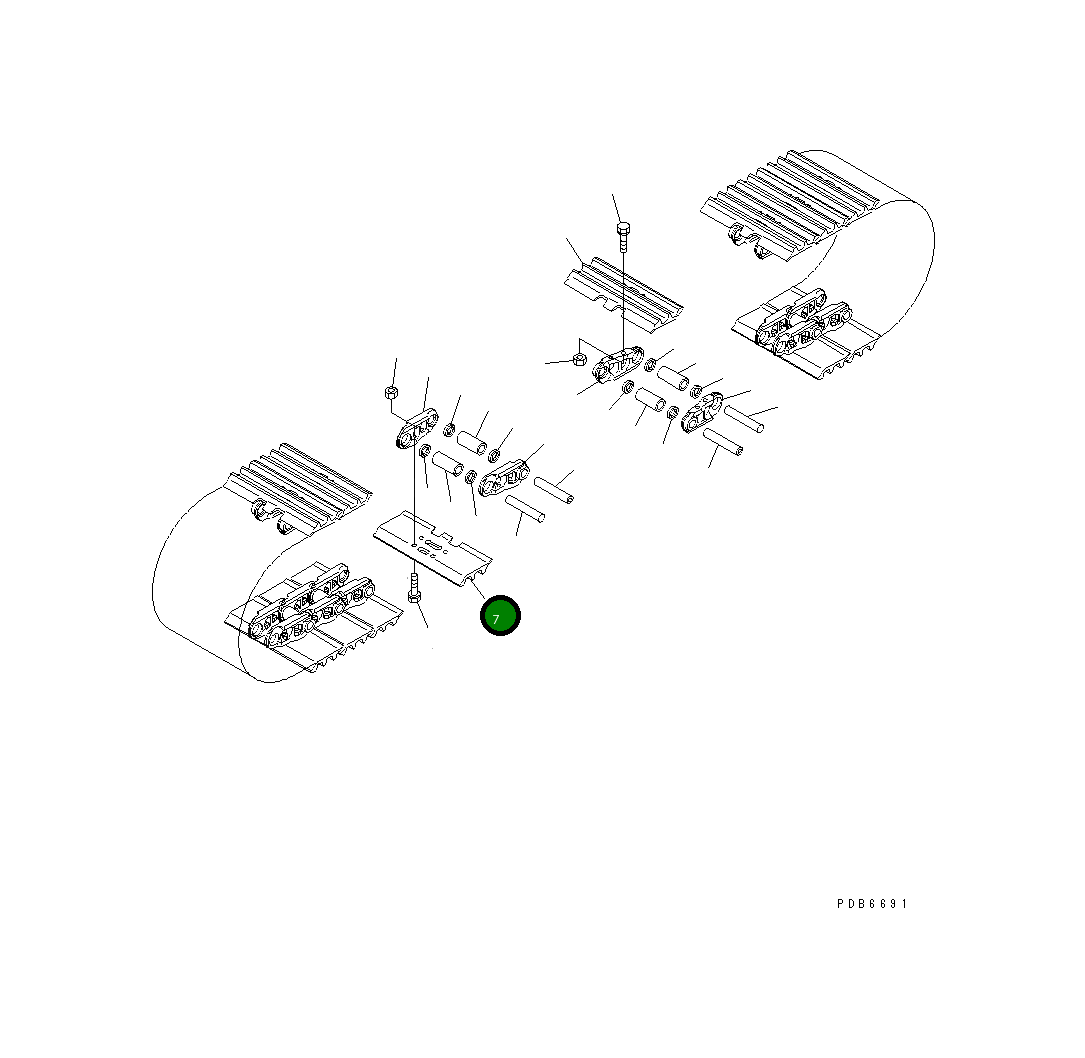 7

PDB6691