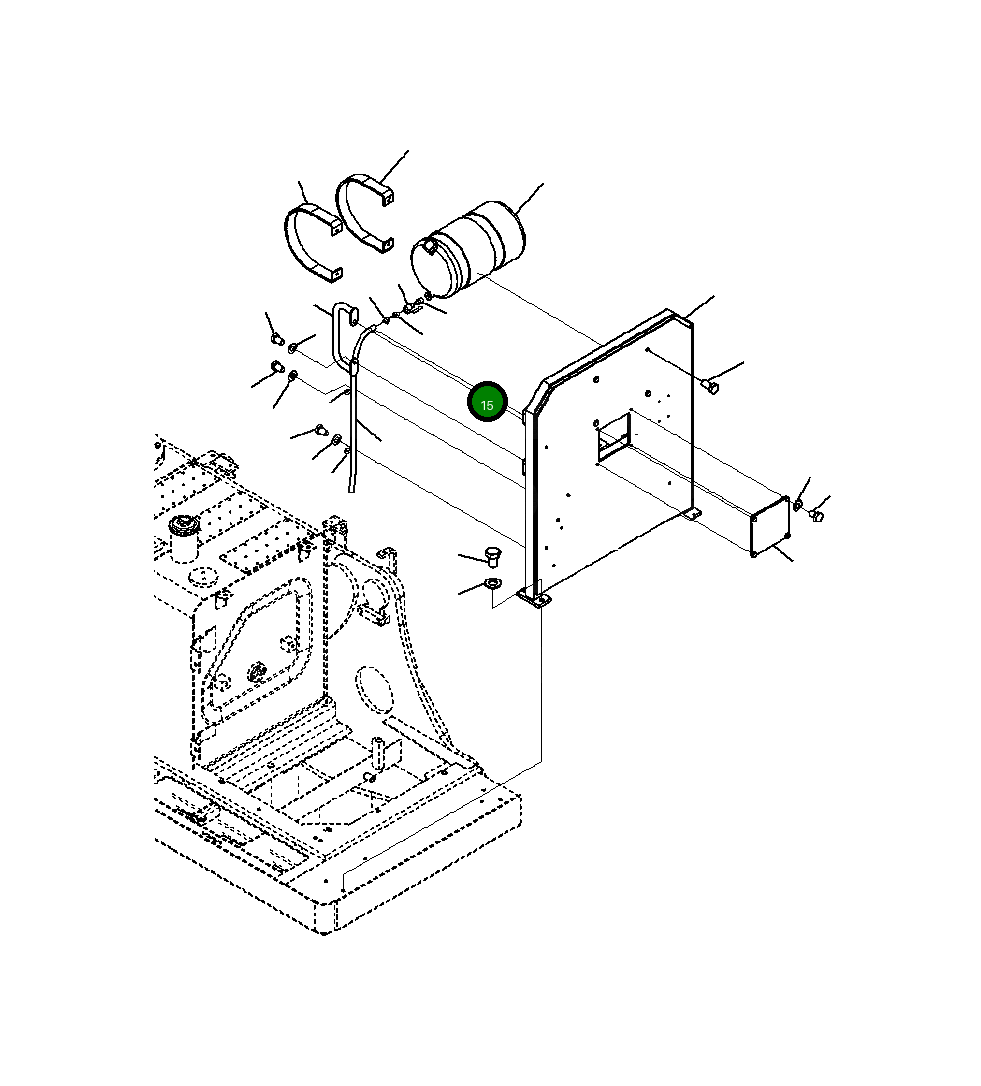 15