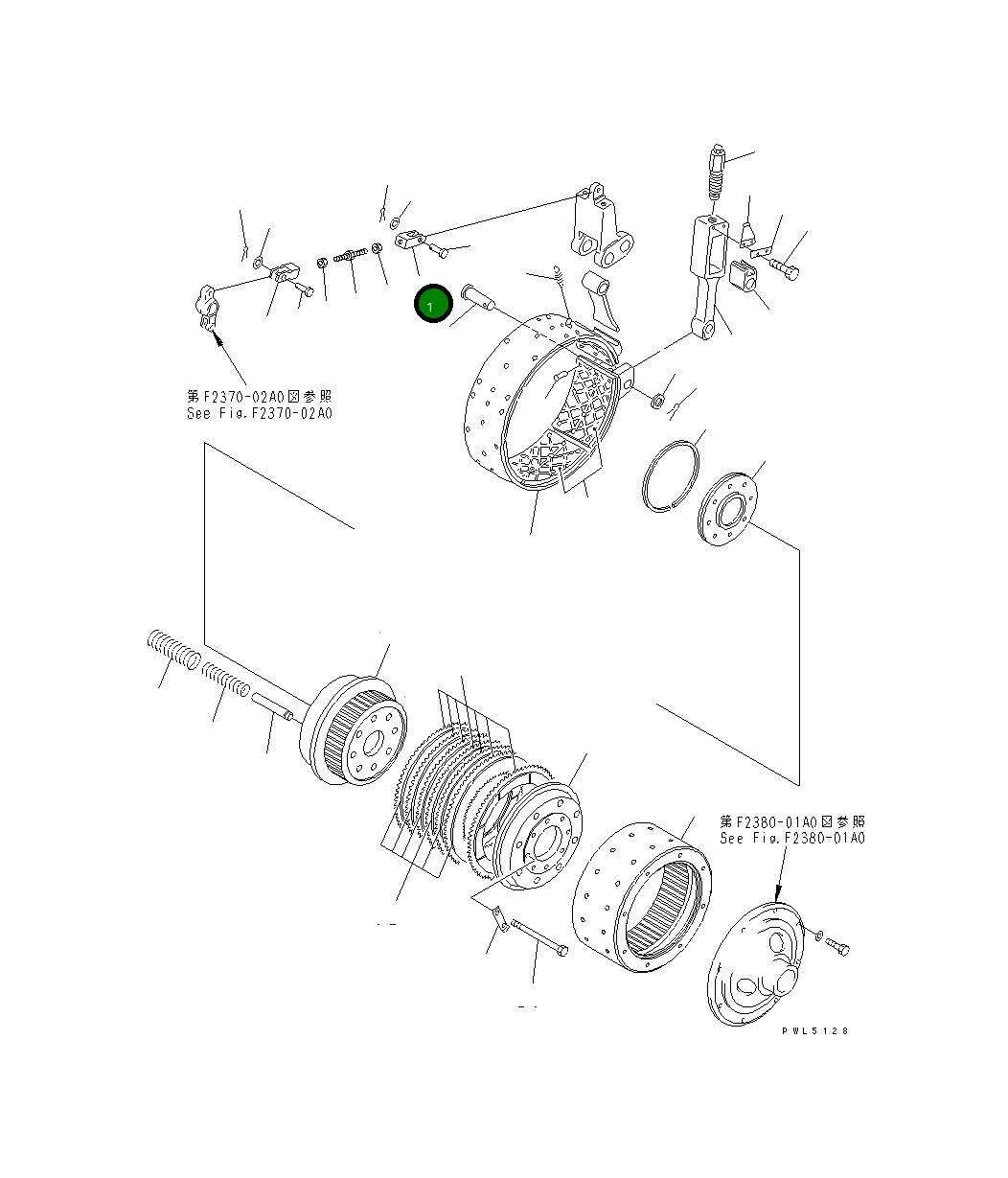 1

第F2370-02A0図参照
See Fig.F2370-02A0

第F2380-01A0図参照
See Fig.F2380-01A0

PWL5128