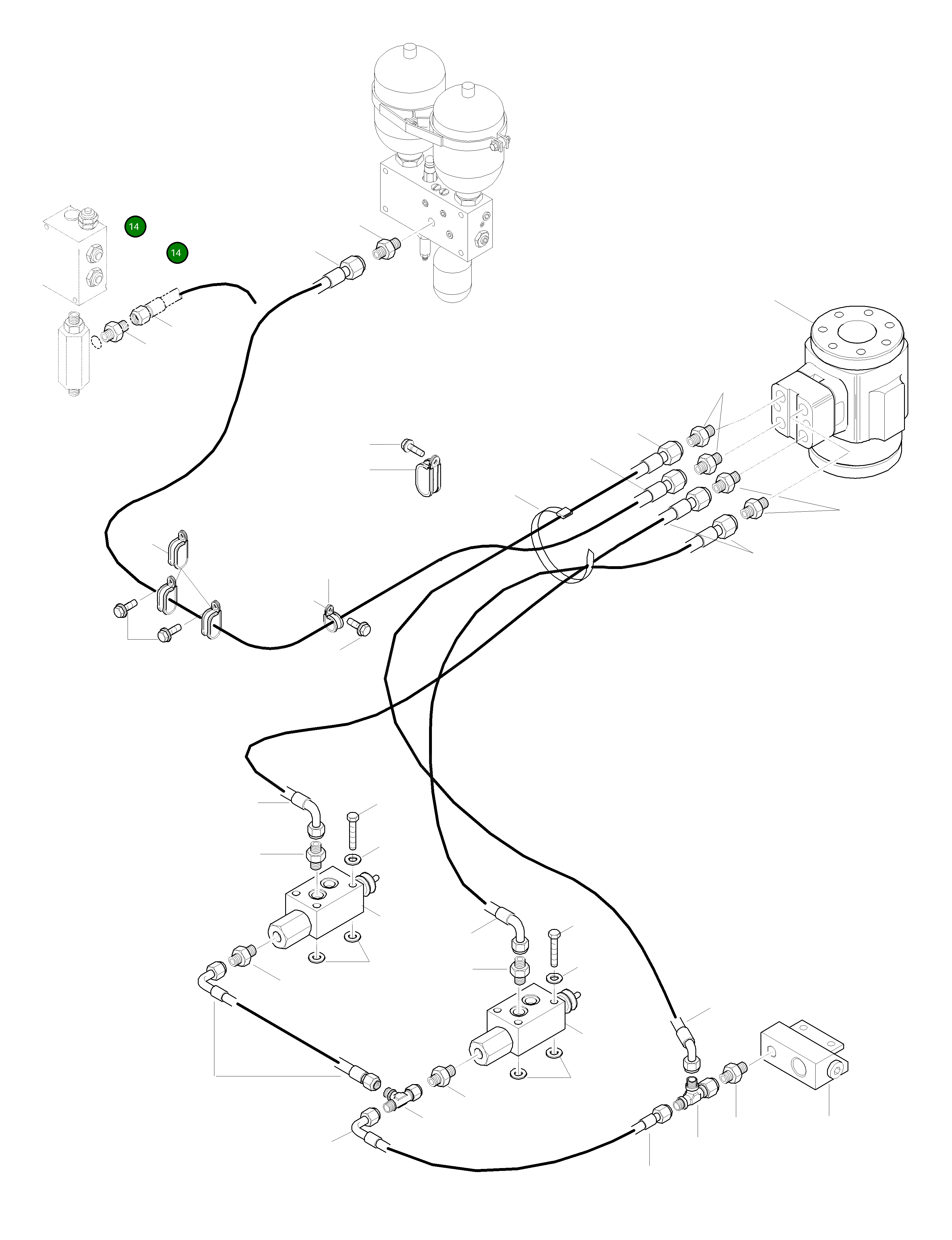 14
14