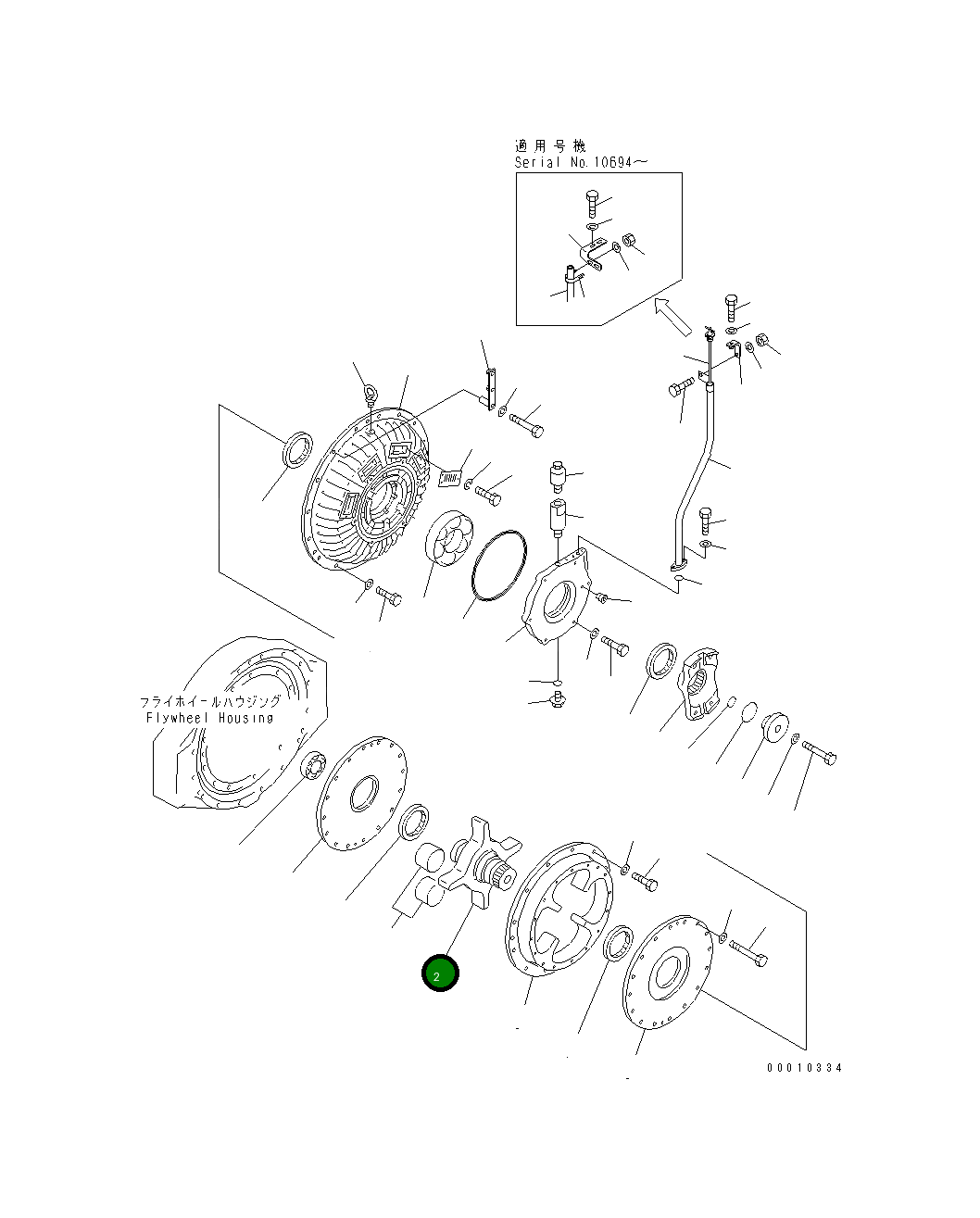 適用号機
Serial No.10694～

フライホイールハウジング
Flywheel Housing

2

00010334