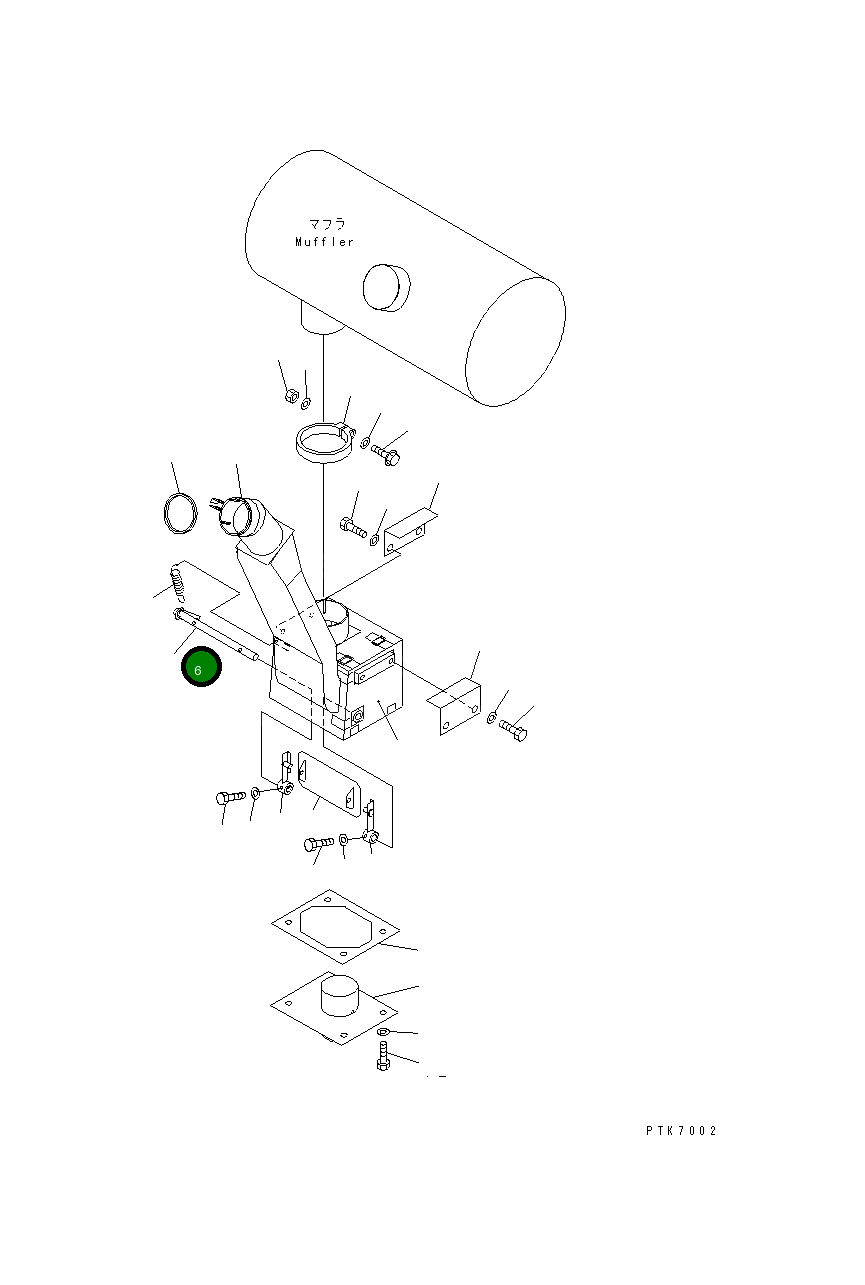 マフラ
Muffler

6

PTK7002