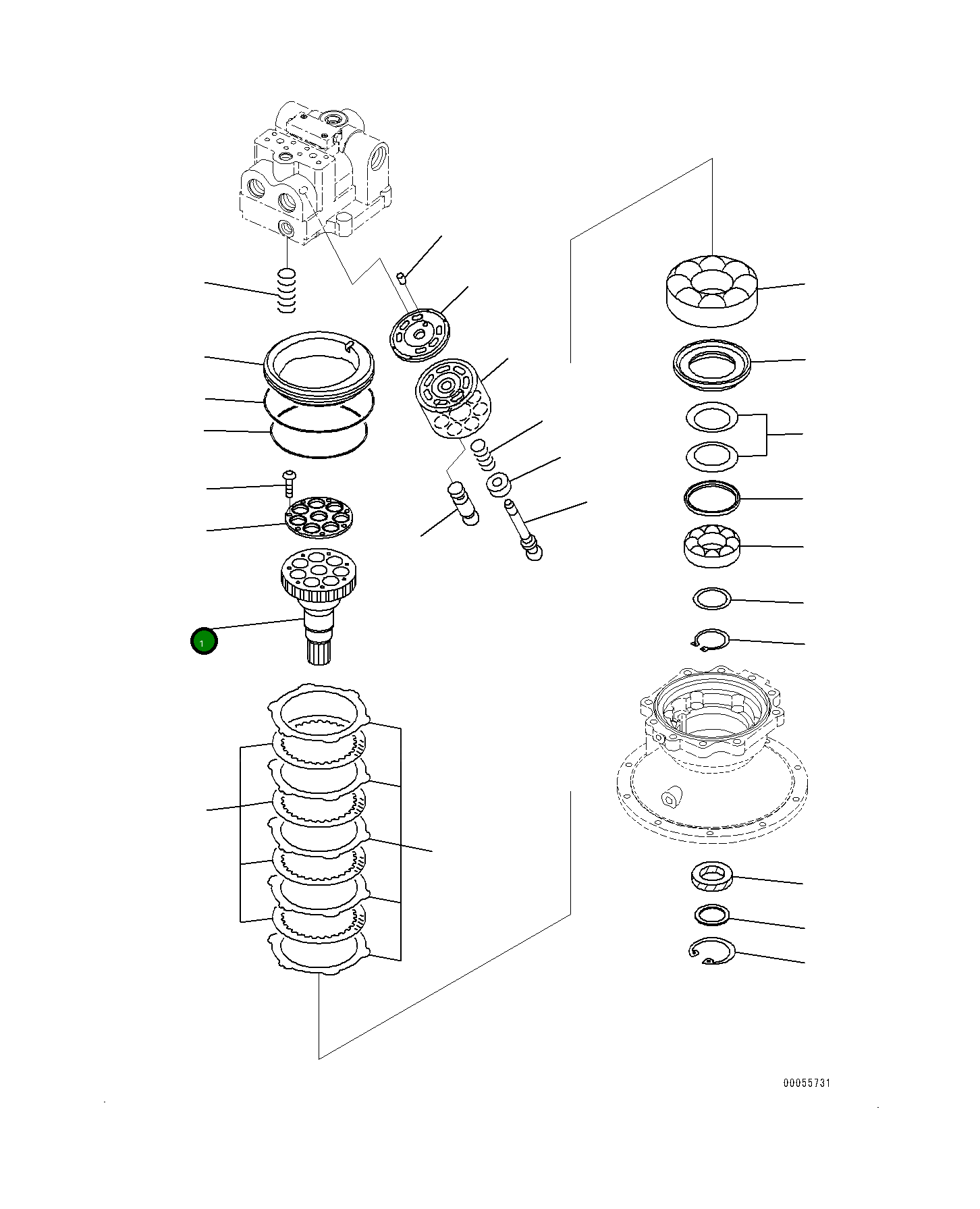 1

00055731