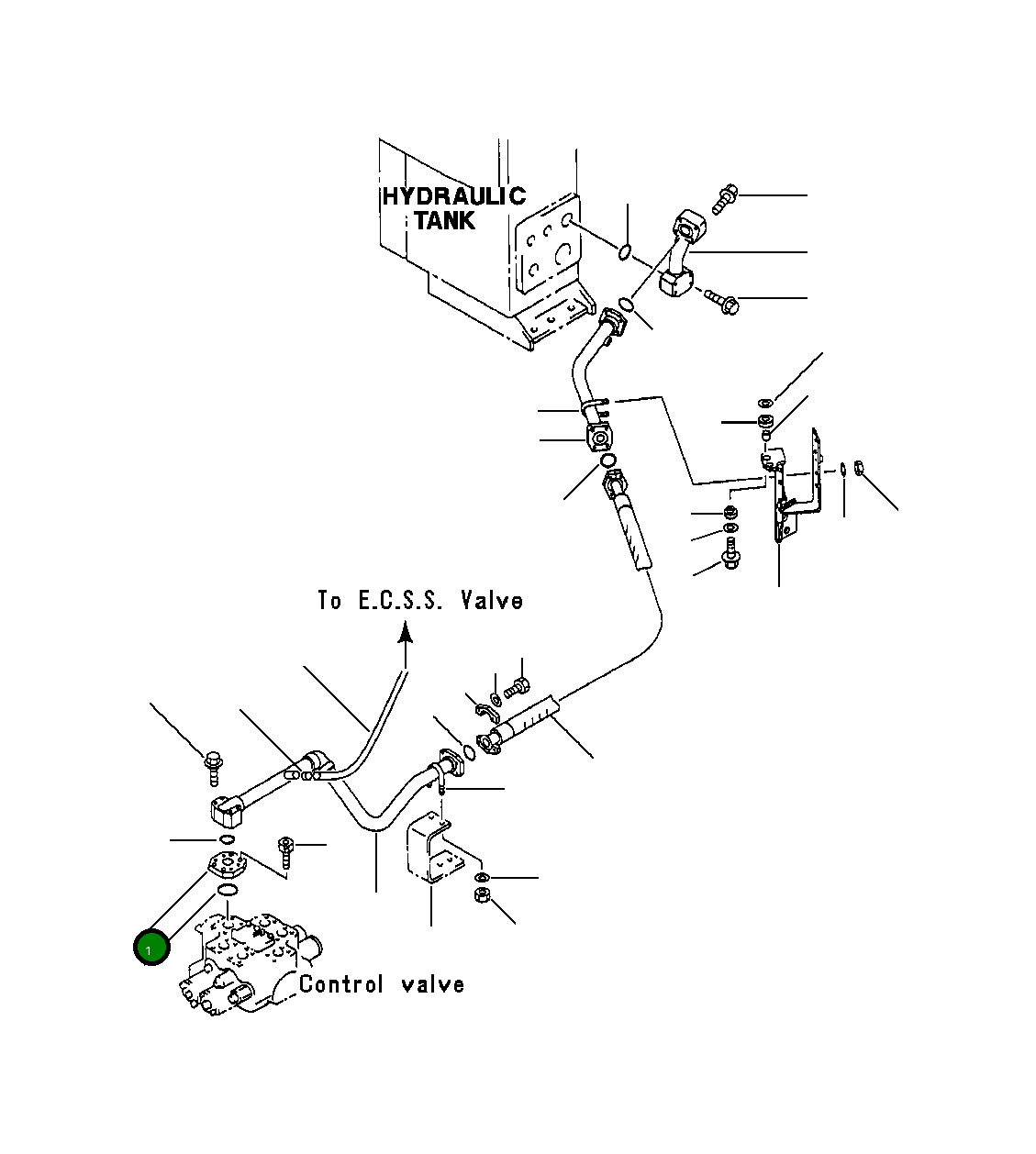 HYDRAULIC TANK

To E.C.S.S. Valve

1

Control valve