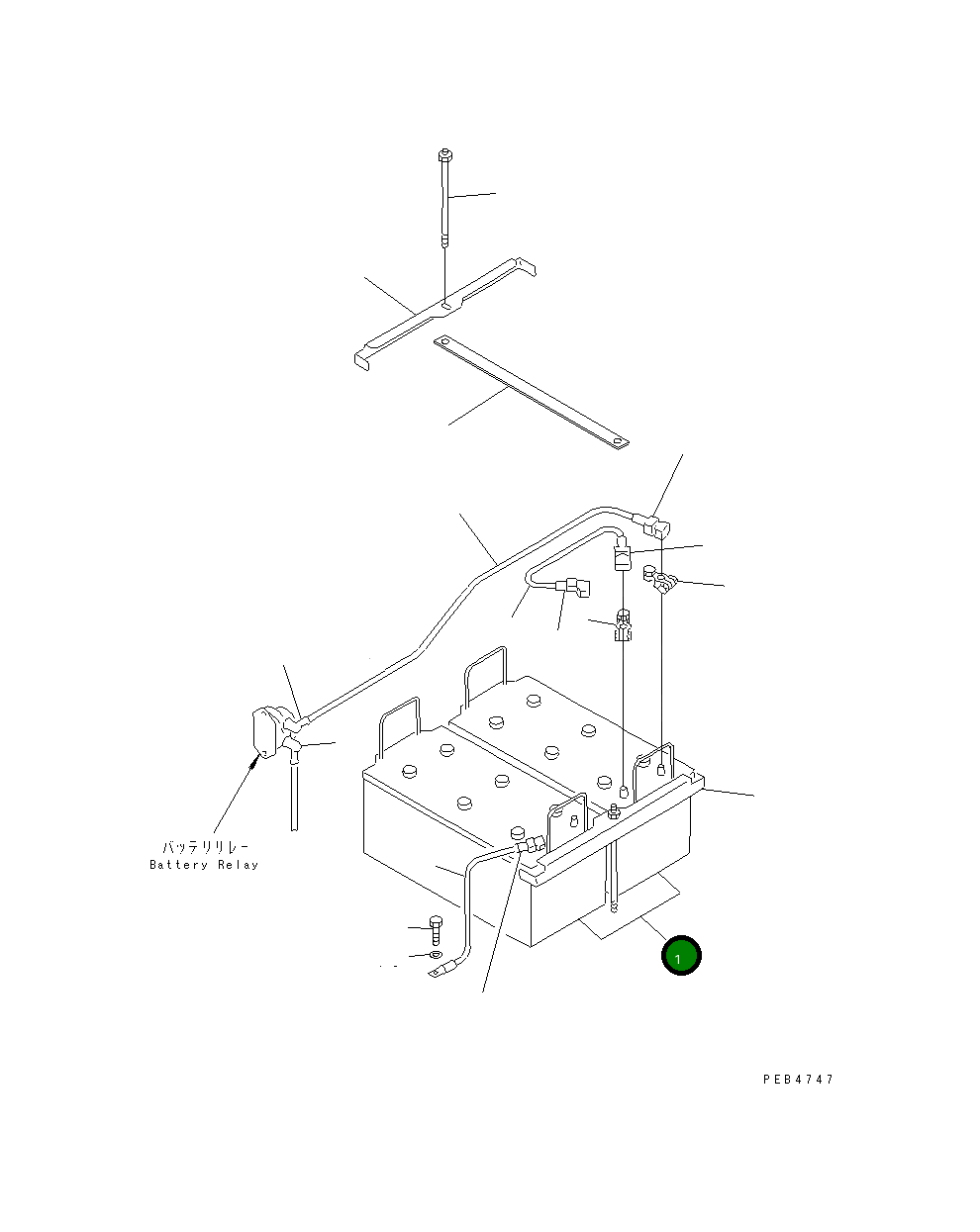 バッテリリレー
Battery Relay

1

PEB4747