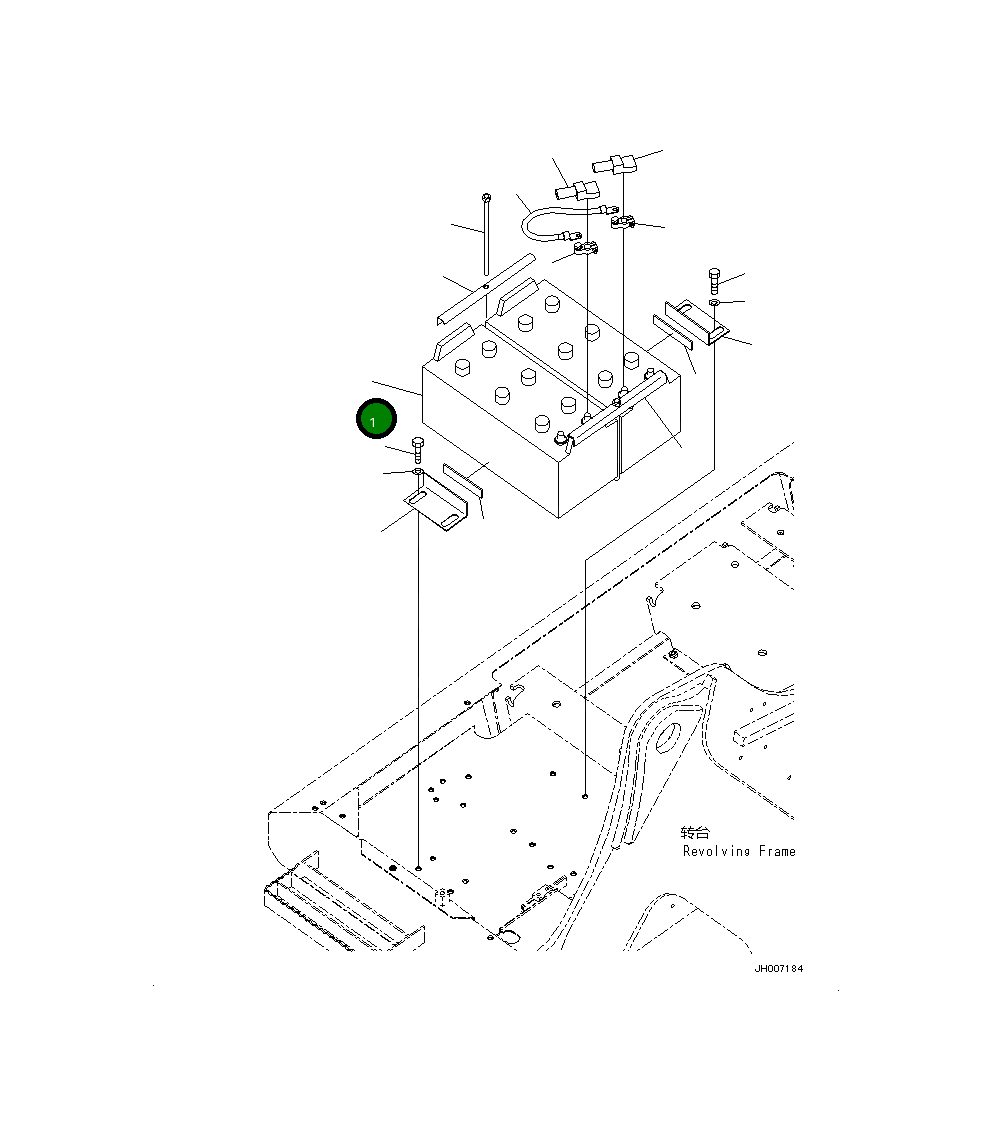 1

转台
Revolving Frame

JH007184