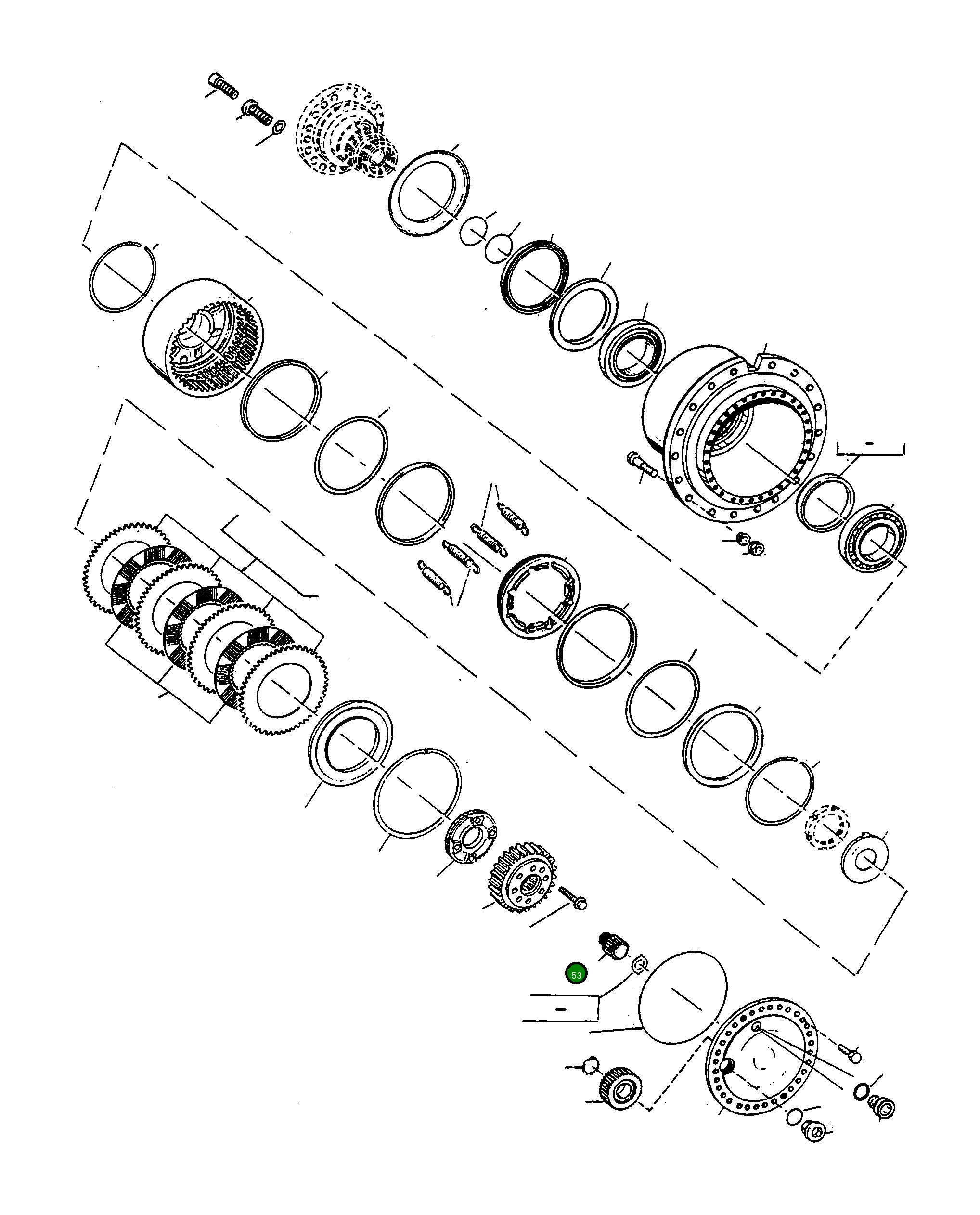 53