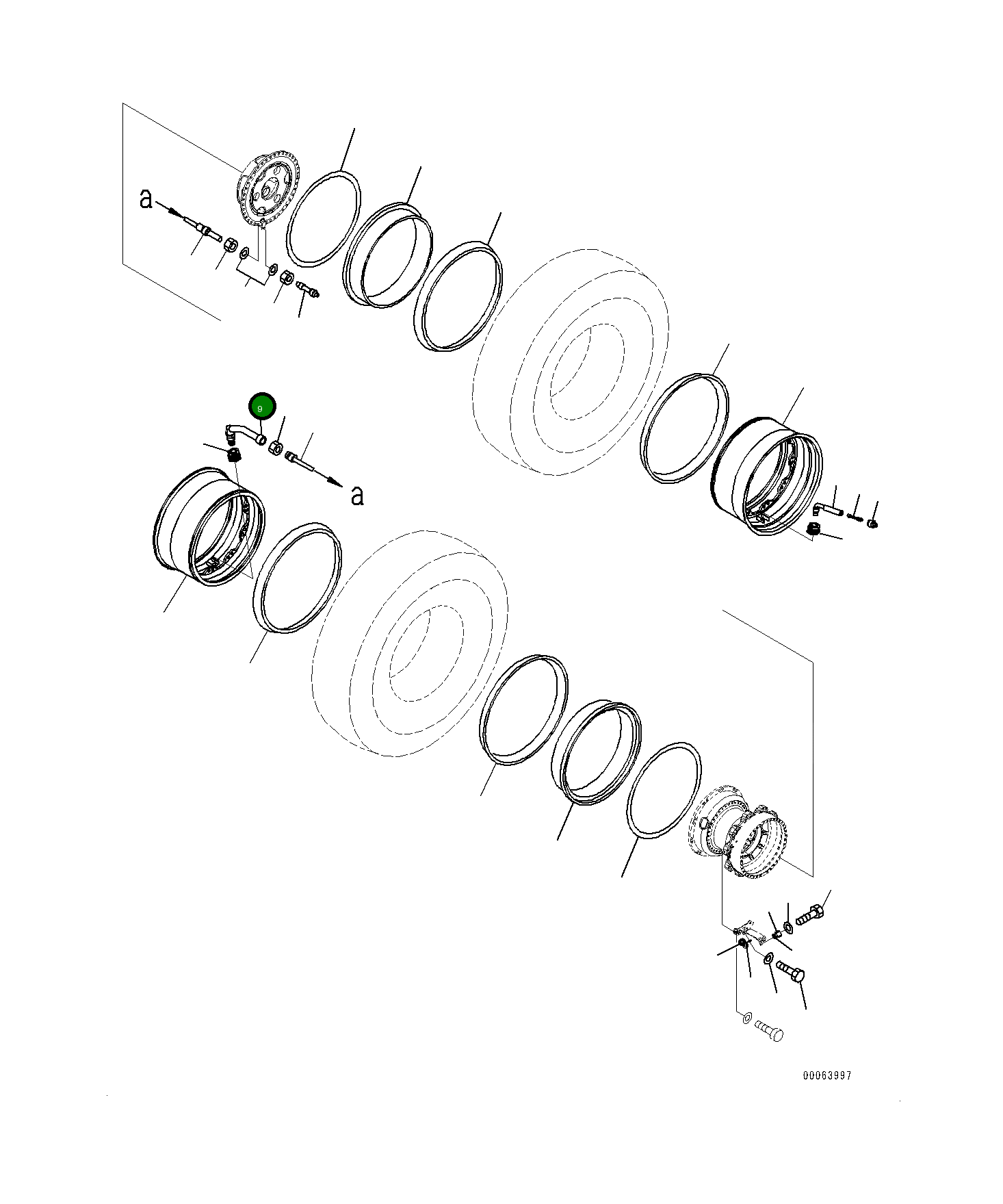 a

9

a

00063997