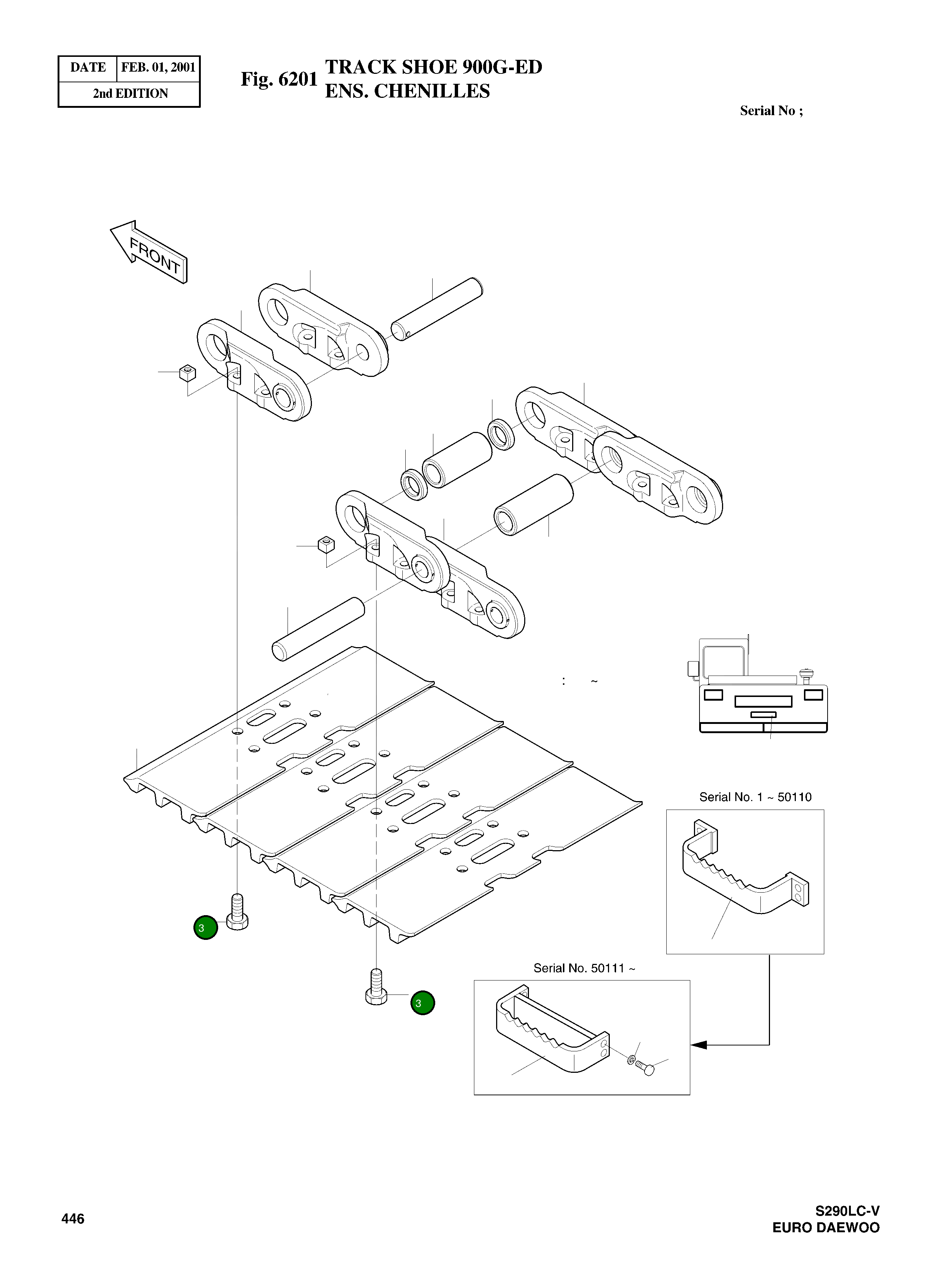 | DATE | FEB. 01, 2001 |
|---|---|
| 2nd EDITION | |

Fig. 6201 TRACK SHOE 900G-ED
ENS. CHENILLES

Serial No ;

FRONT

: ~

Serial No. 1 ~ 50110

Serial No. 50111 ~

3

3

446

S290LC-V
EURO DAEWOO