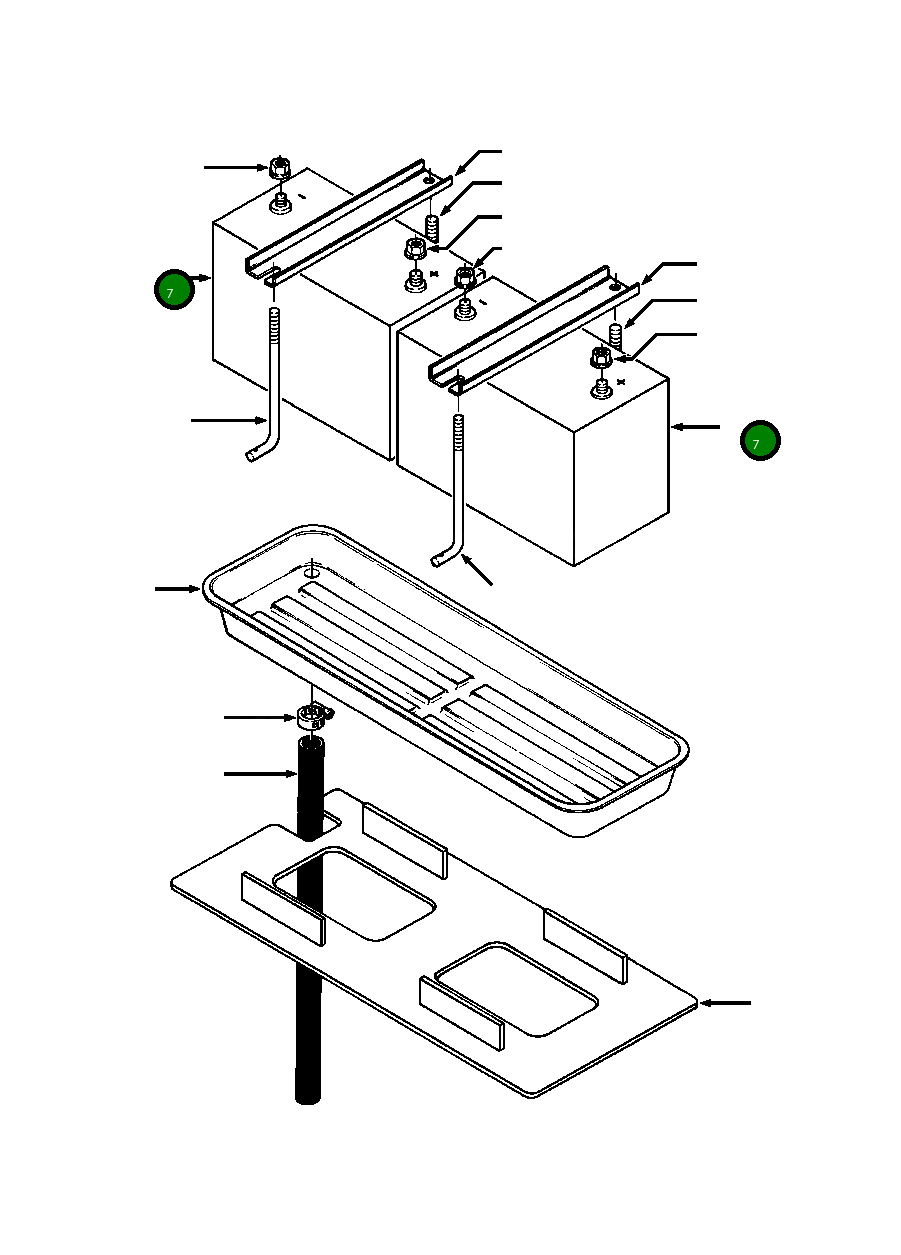 7

7