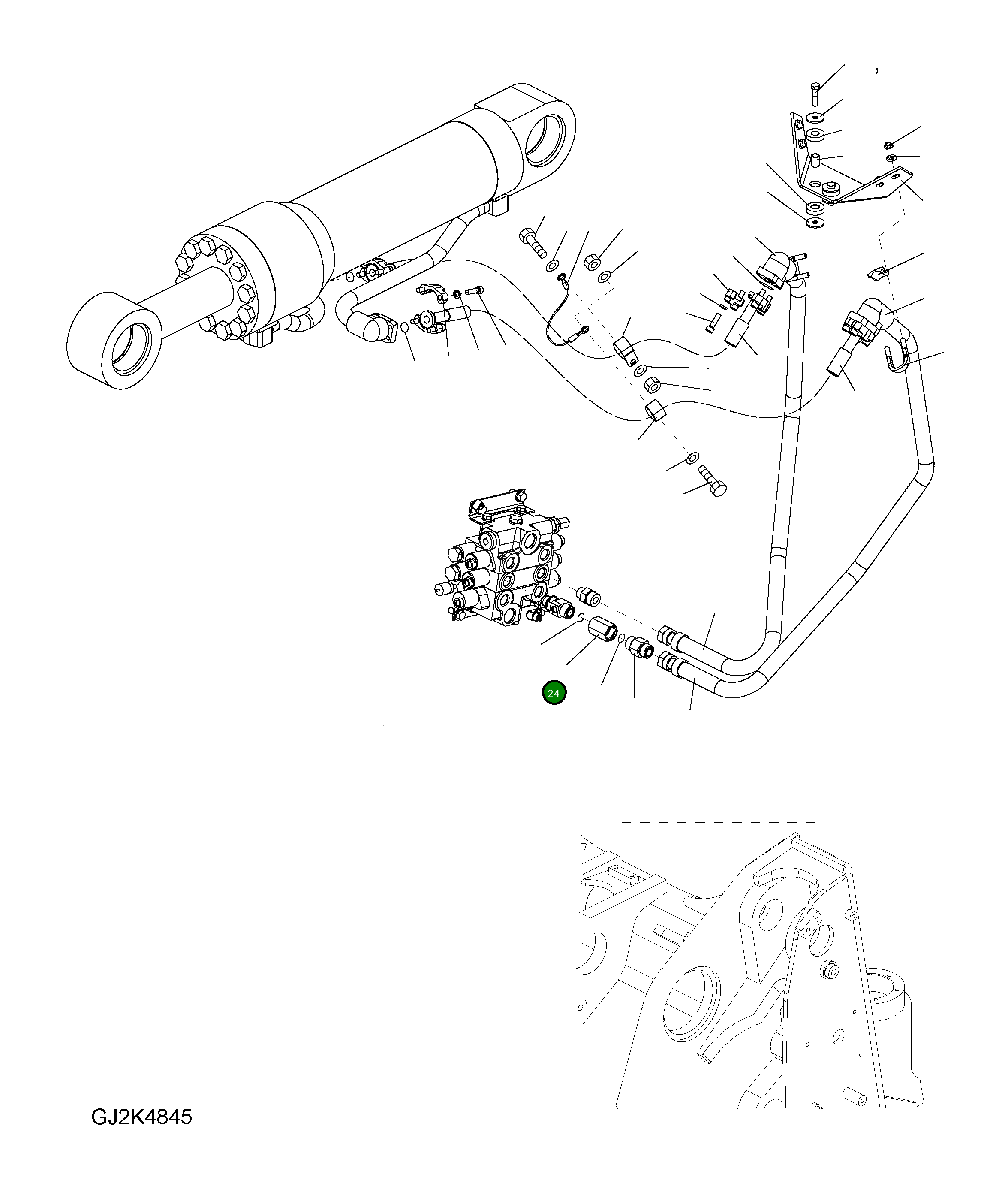 24

GJ2K4845