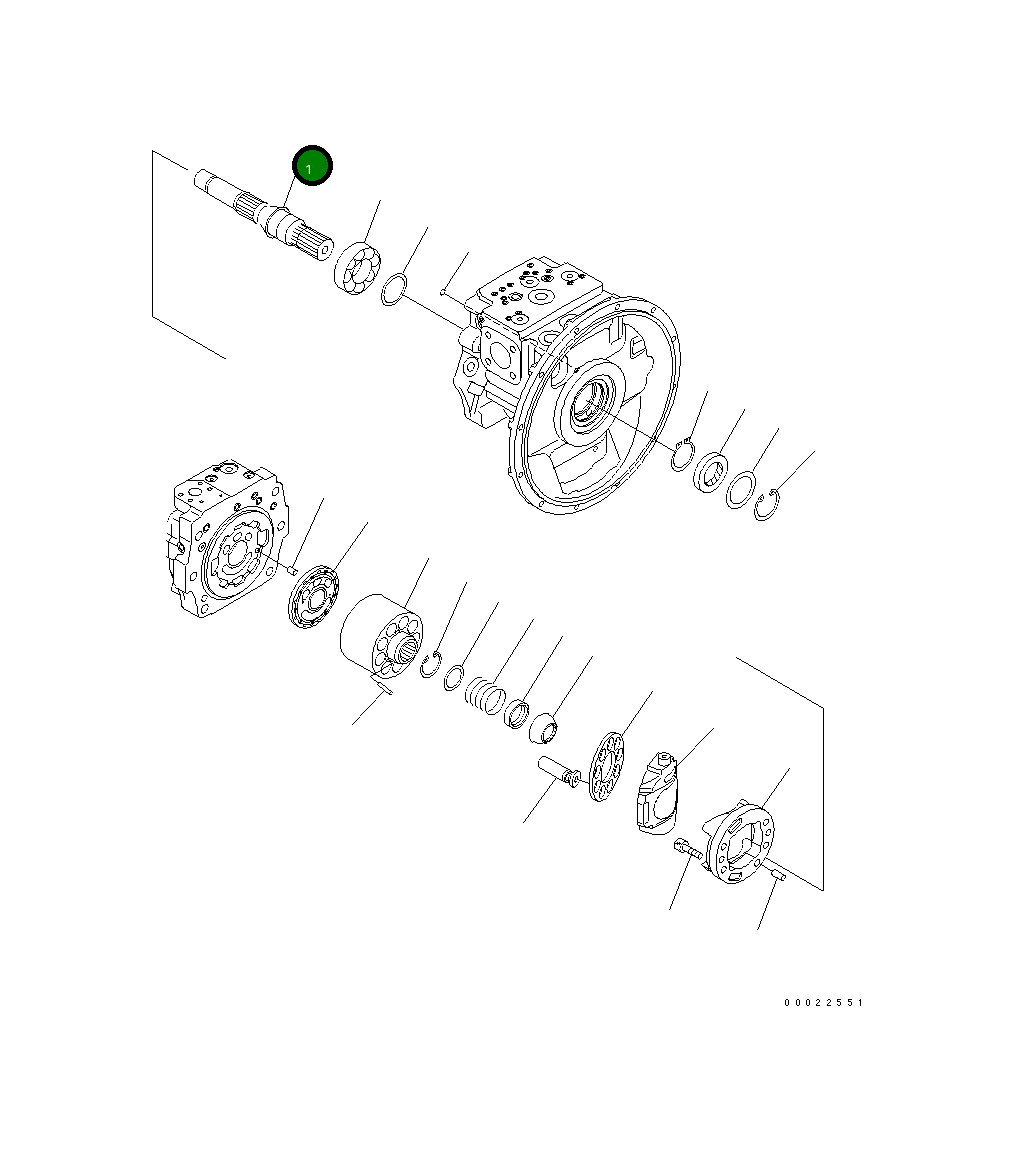 1

00022551