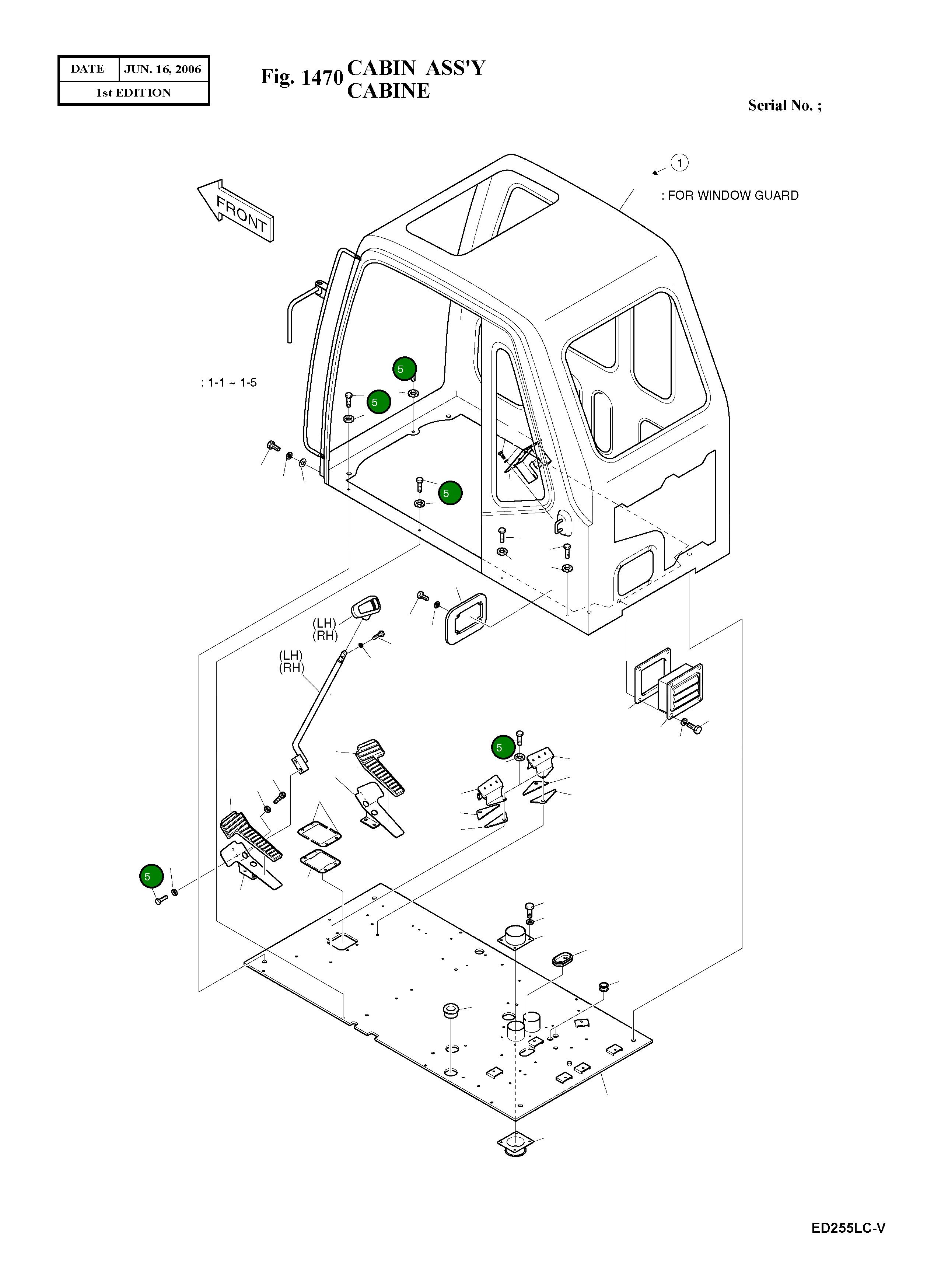 | DATE | JUN. 16, 2006 |
|---|---|
| 1st EDITION | |

Fig. 1470 CABIN ASS'Y
CABINE

Serial No. ;

1

: FOR WINDOW GUARD

FRONT

: 1-1 ~ 1-5

5

5

5

(LH)
(RH)

(LH)
(RH)

5

5

ED255LC-V