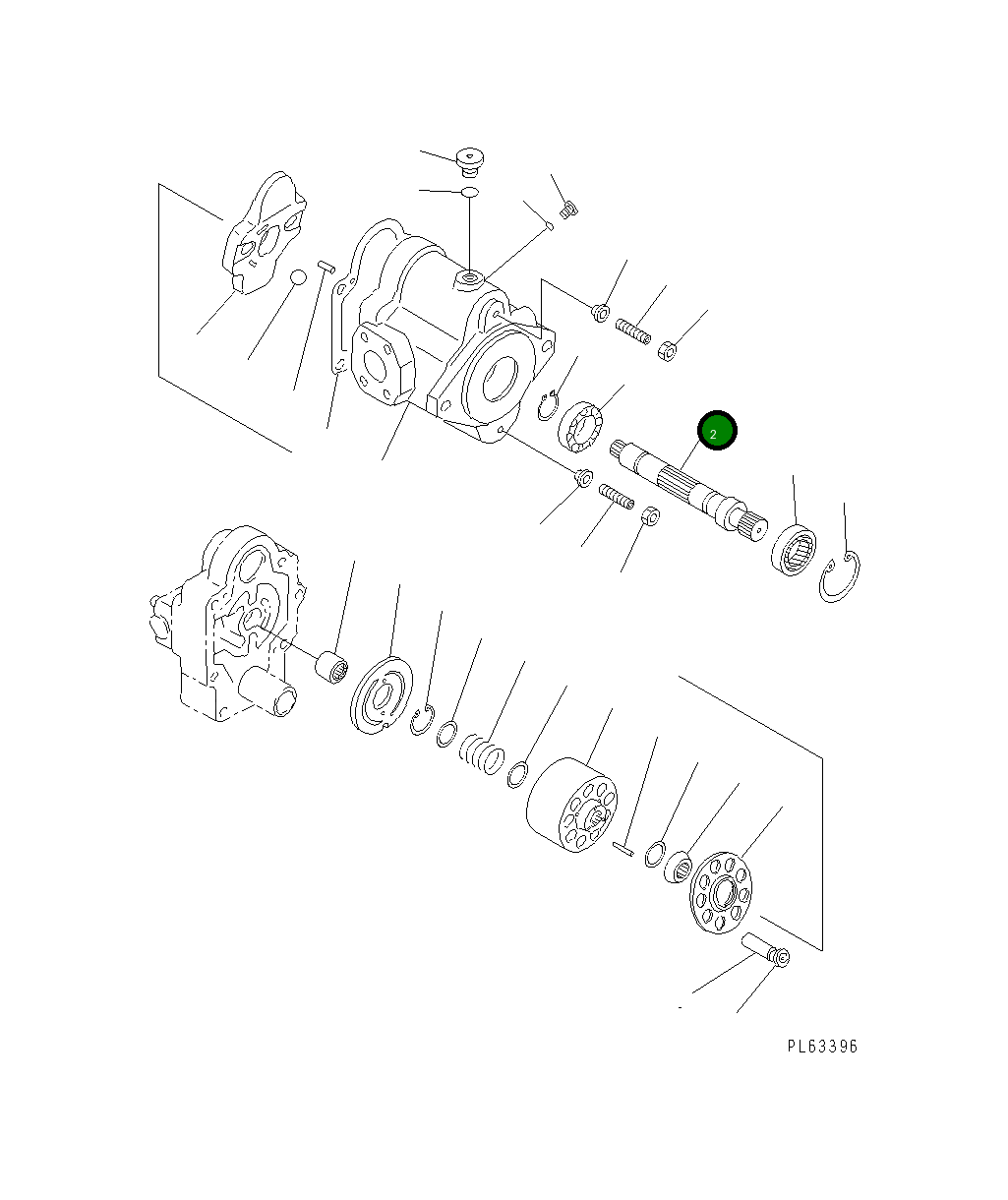 2

PL63396