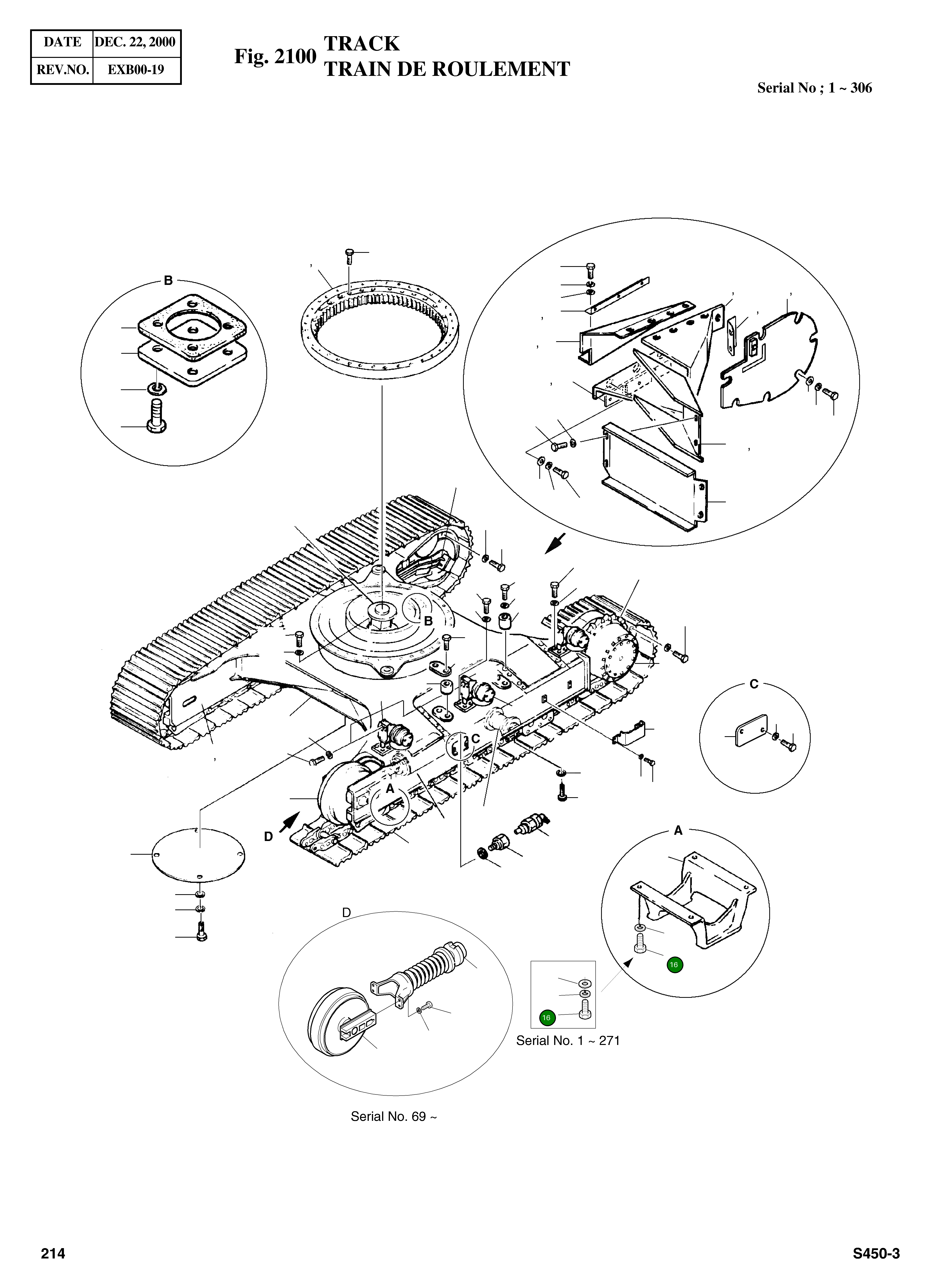 | DATE | DEC. 22, 2000 |
|---|---|
| REV.NO. | EXB00-19 |

Fig. 2100 TRACK
TRAIN DE ROULEMENT

Serial No ; 1 ~ 306

B

B

C

C

A

D

A

D

16

16

Serial No. 1 ~ 271

Serial No. 69 ~

214

S450-3