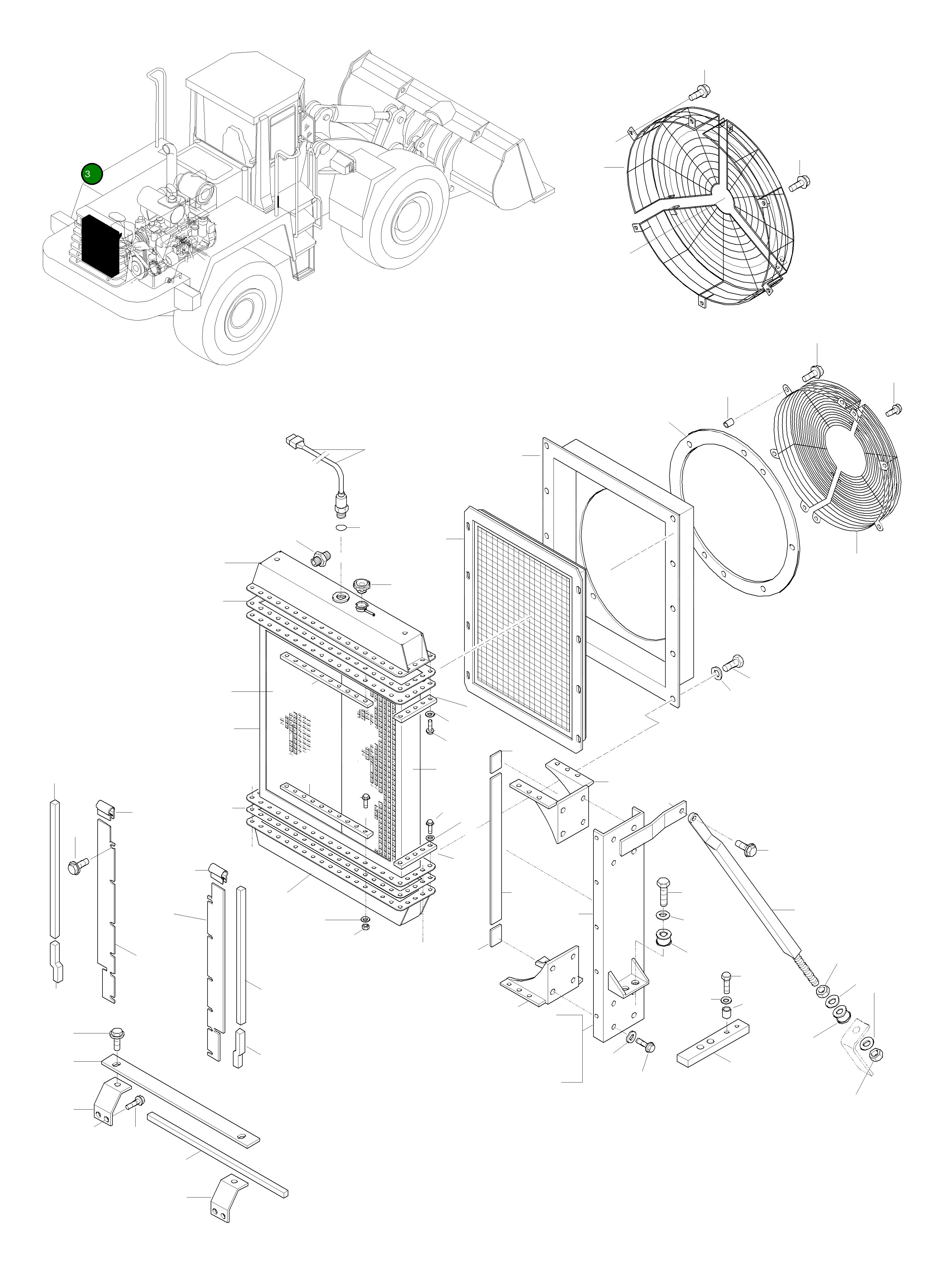 3