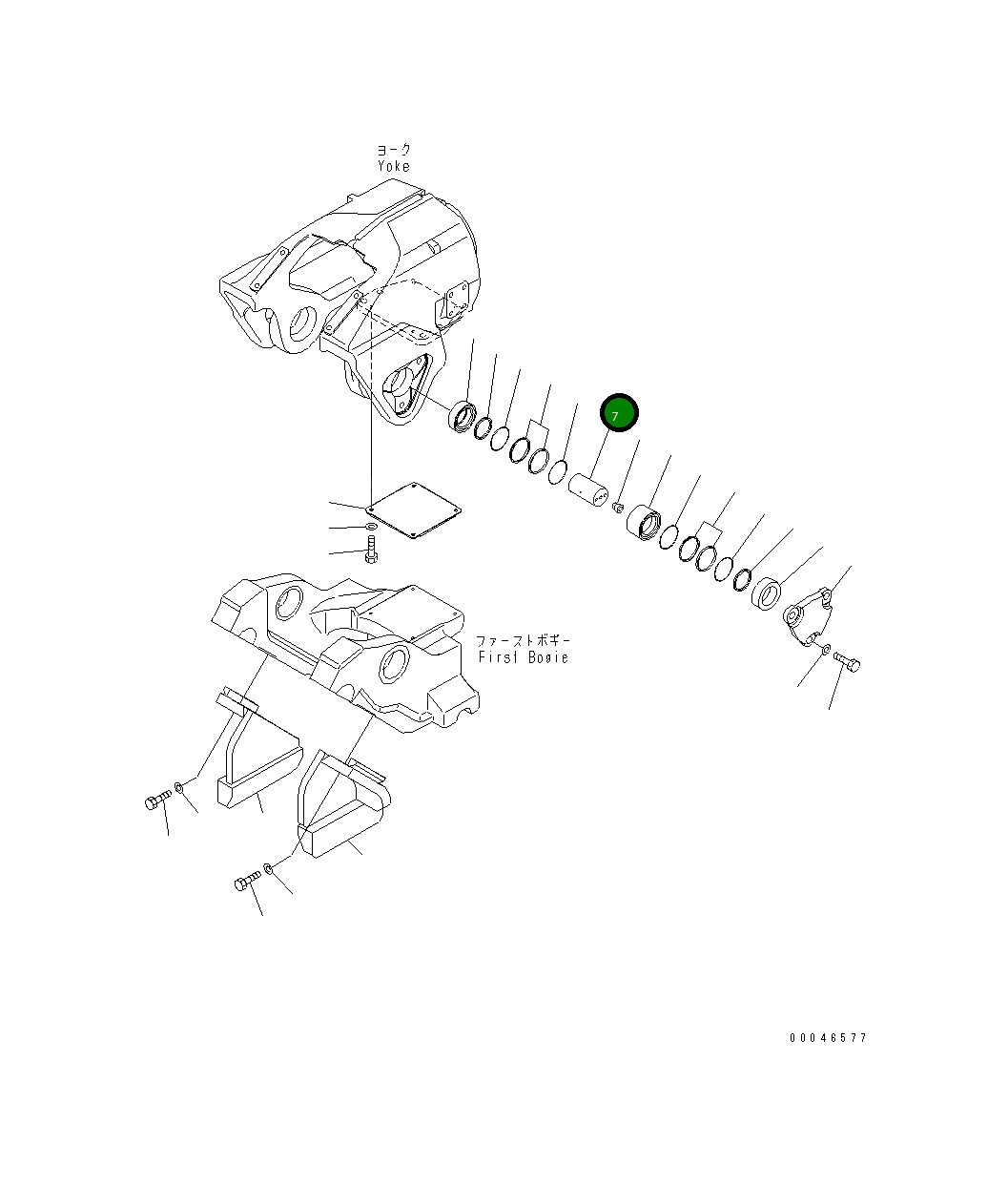 ヨーク
Yoke

7

ファーストボギー
First Bogie

00046577