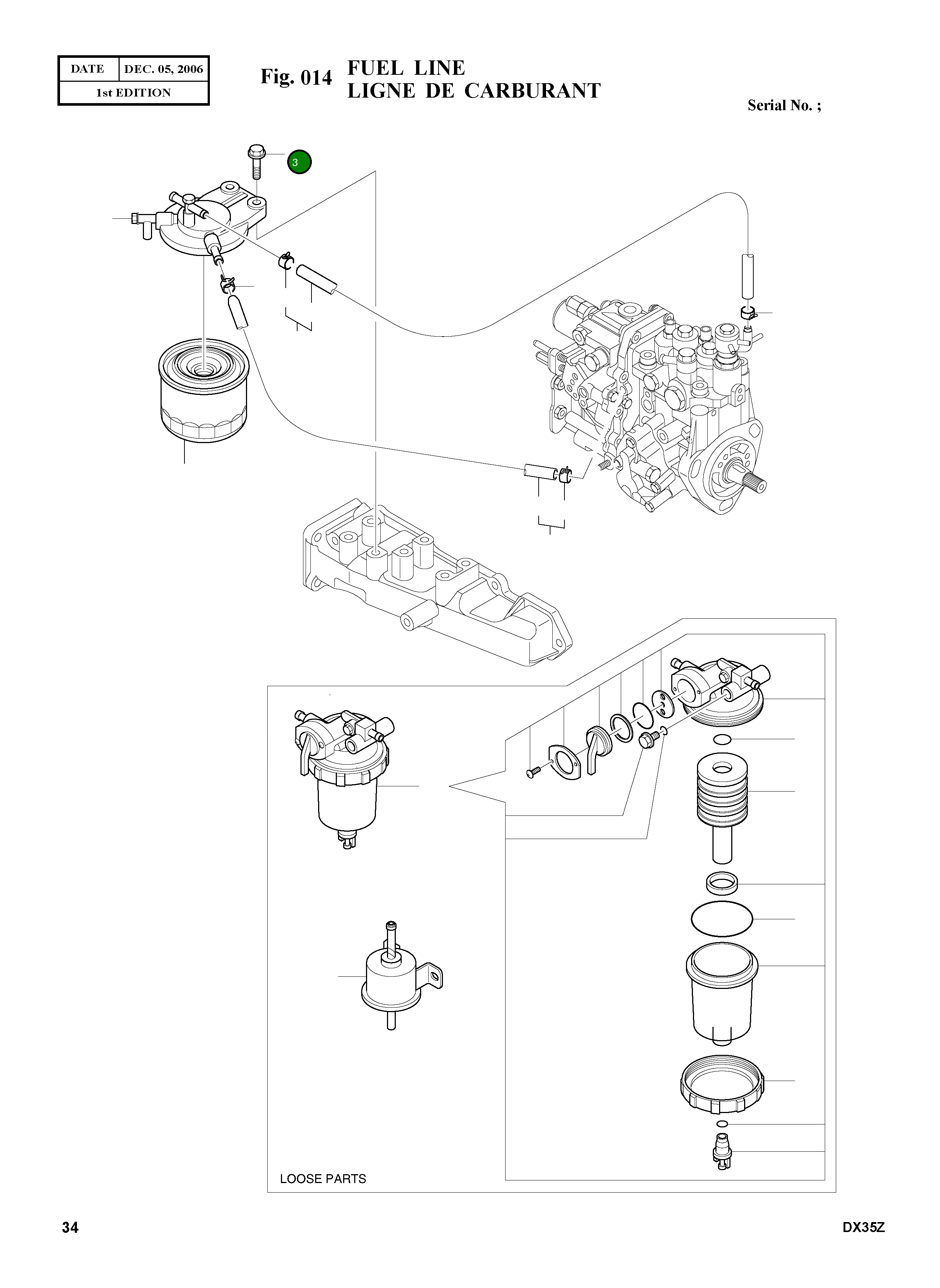 | DATE | DEC. 05, 2006 |
|---|---|
| 1st EDITION | |

Fig. 014 FUEL LINE
LIGNE DE CARBURANT

Serial No. ;

3

LOOSE PARTS

34

DX35Z