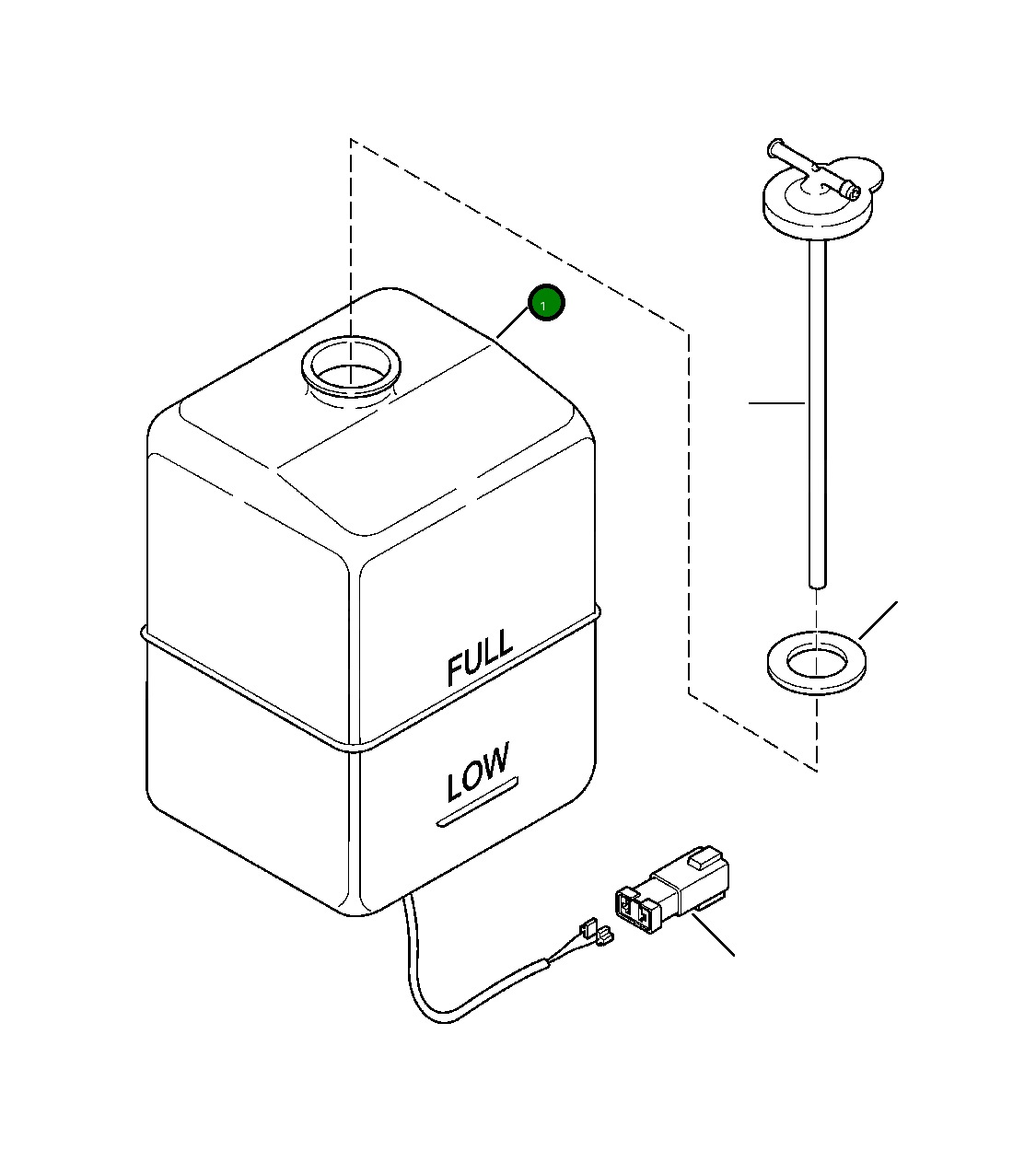 1

FULL

LOW