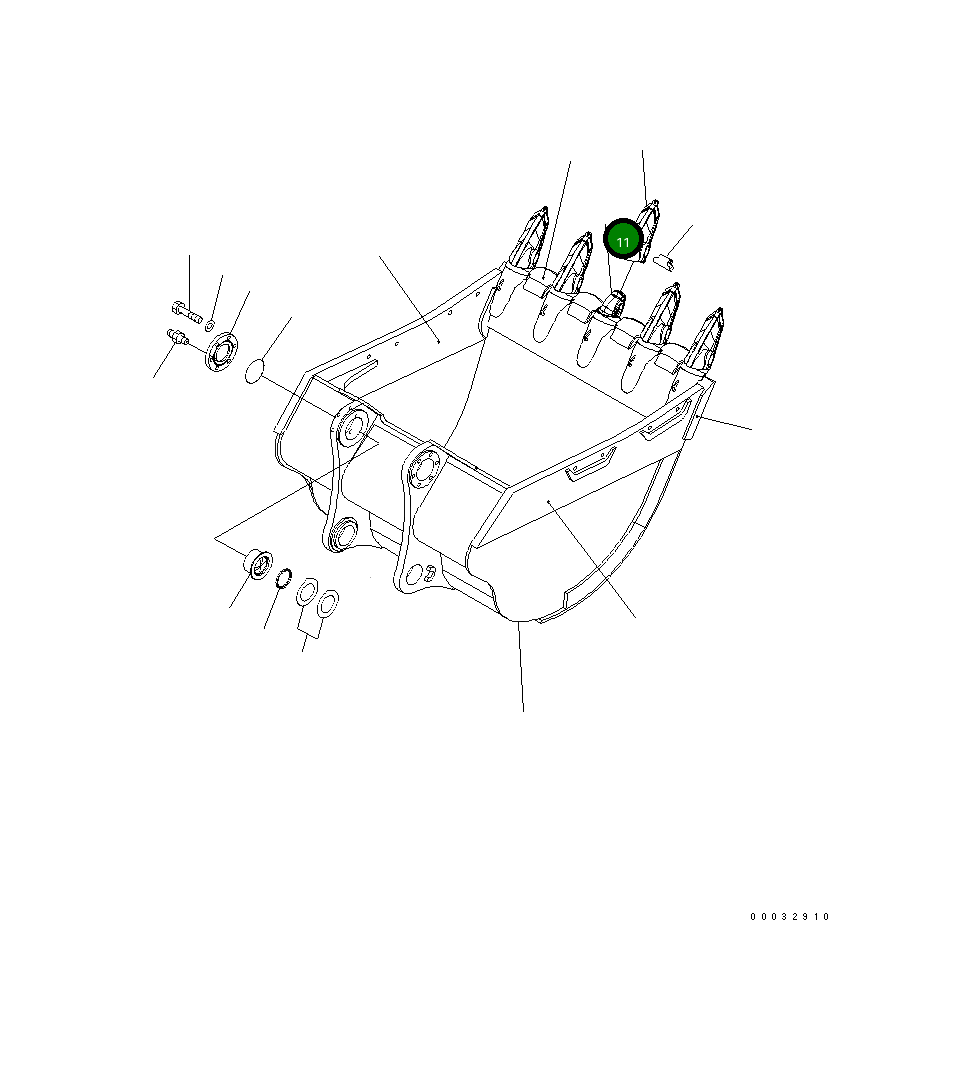 11

00032910