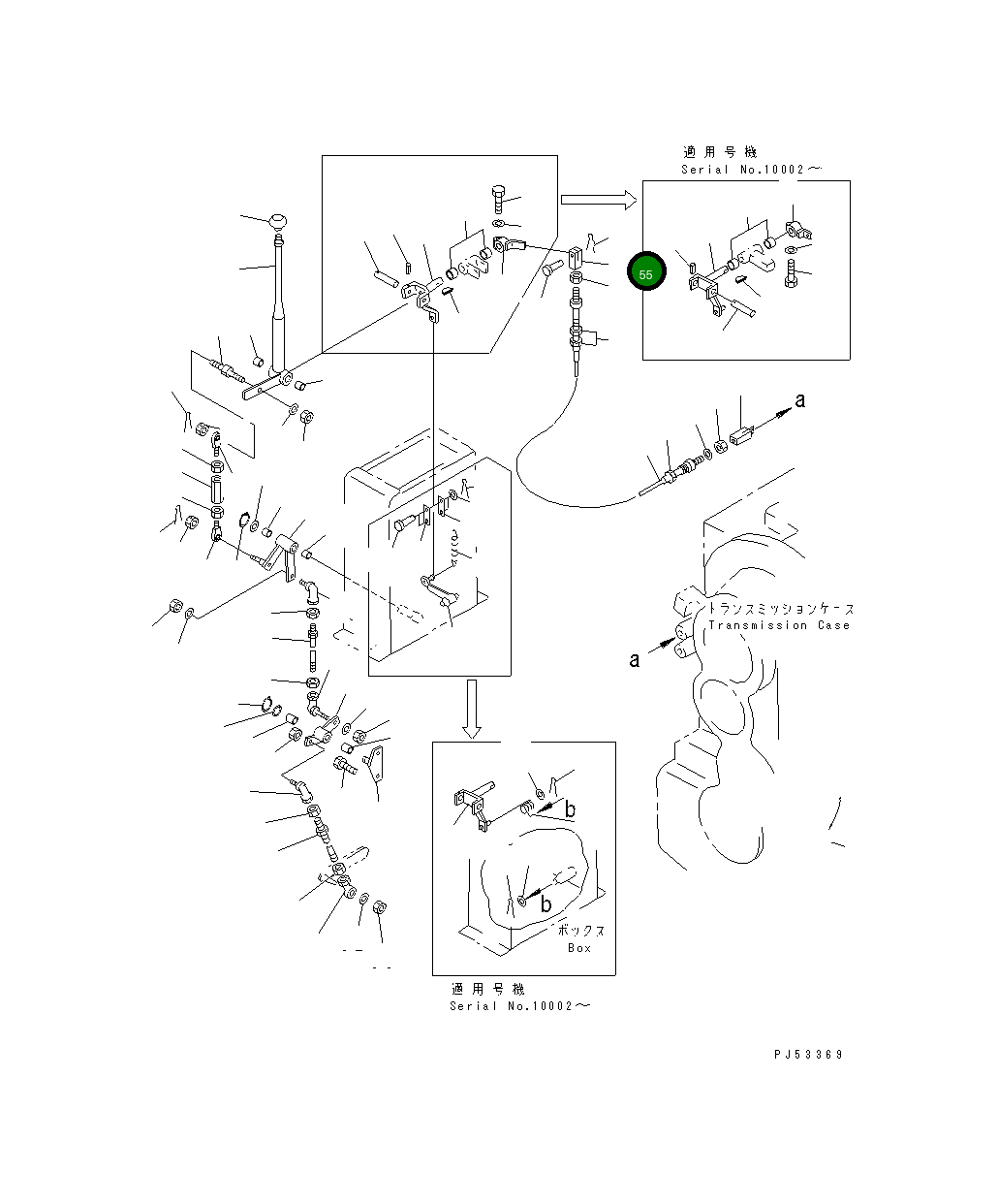 適用号機
Serial No.10002～

55

a

トランスミッションケース
Transmission Case

a

b

b

ボックス
Box

適用号機
Serial No.10002～

PJ53369