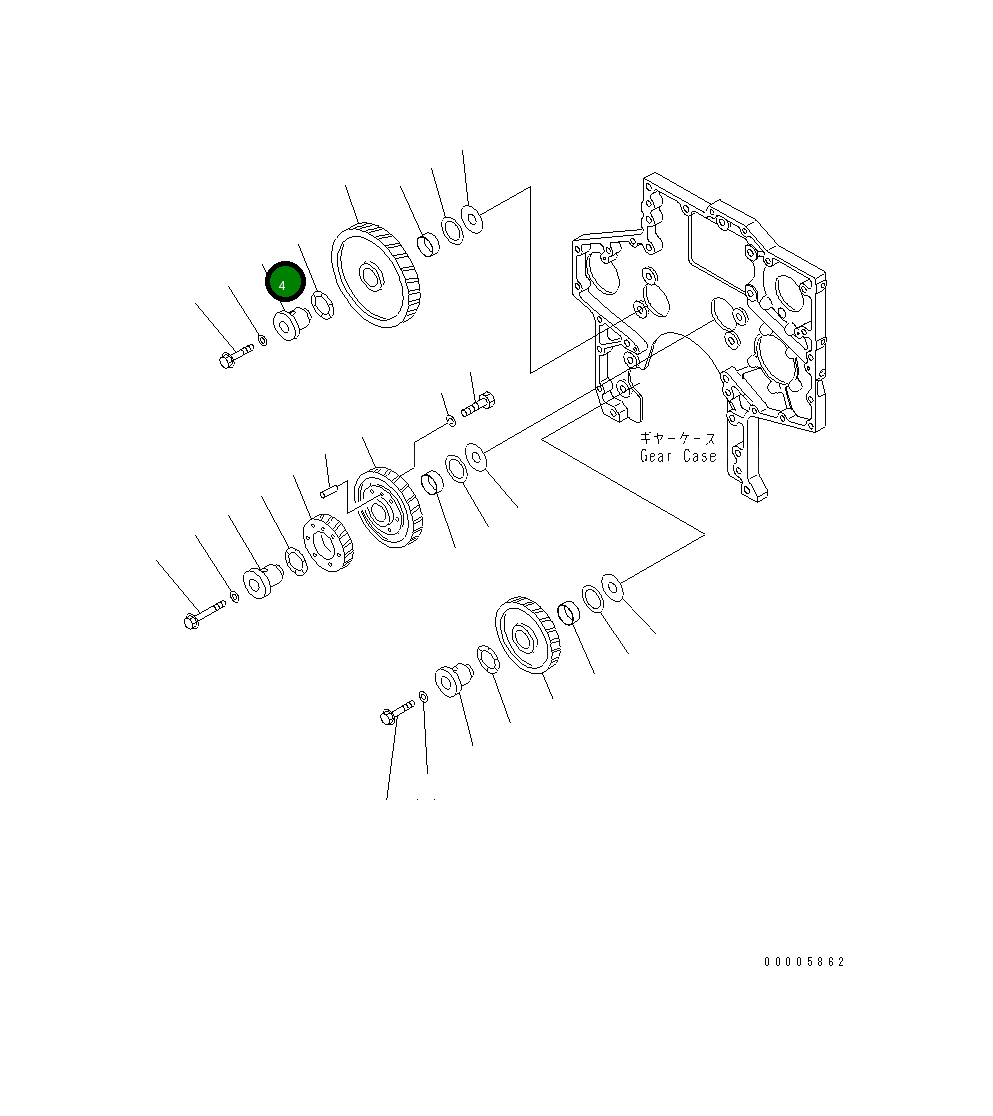 4

ギヤーケース
Gear Case

00005862